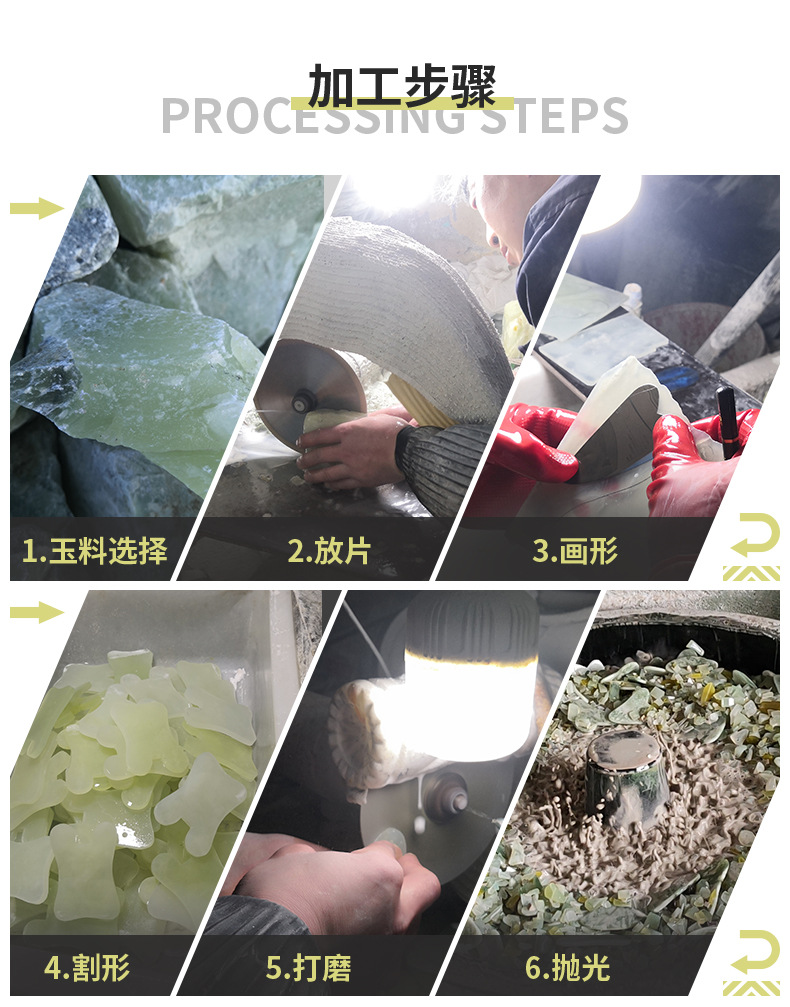 加工步骤
PROCESSING STEPS

1.玉料选择
2.放片
3.画形
4.割形
5.打磨
6.抛光