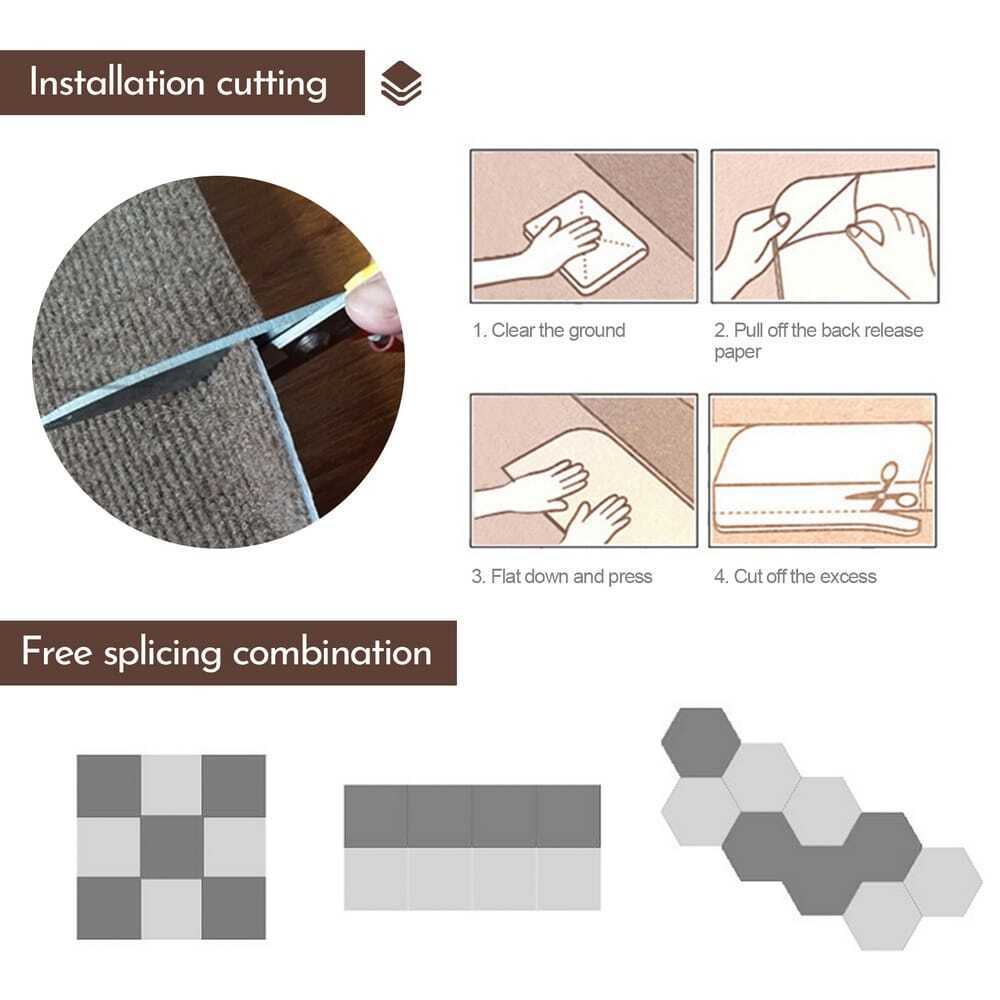 Installation cutting

1. Clear the ground

2. Pull off the back release paper

3. Flat down and press

4. Cut off the excess

Free splicing combination