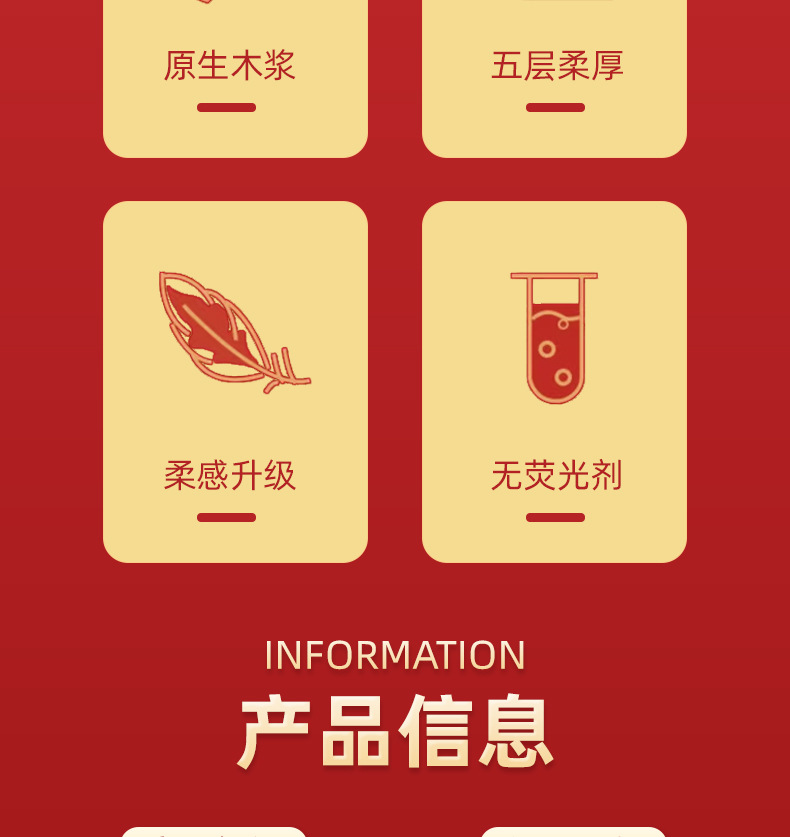 原生木浆

五层柔厚

柔感升级

无荧光剂

INFORMATION

产品信息