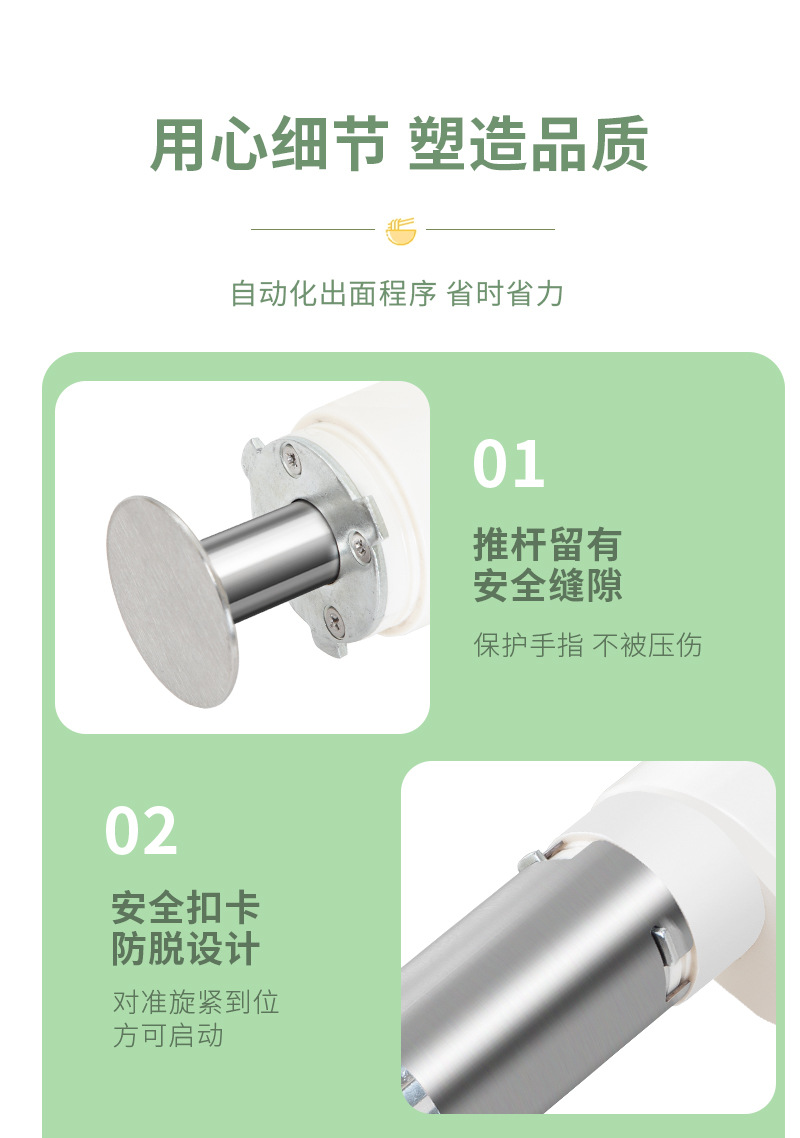 用心细节 塑造品质

自动化出面程序 省时省力

01

推杆留有安全缝隙

保护手指 不被压伤

02

安全扣卡防脱设计

对准旋紧到位方可启动