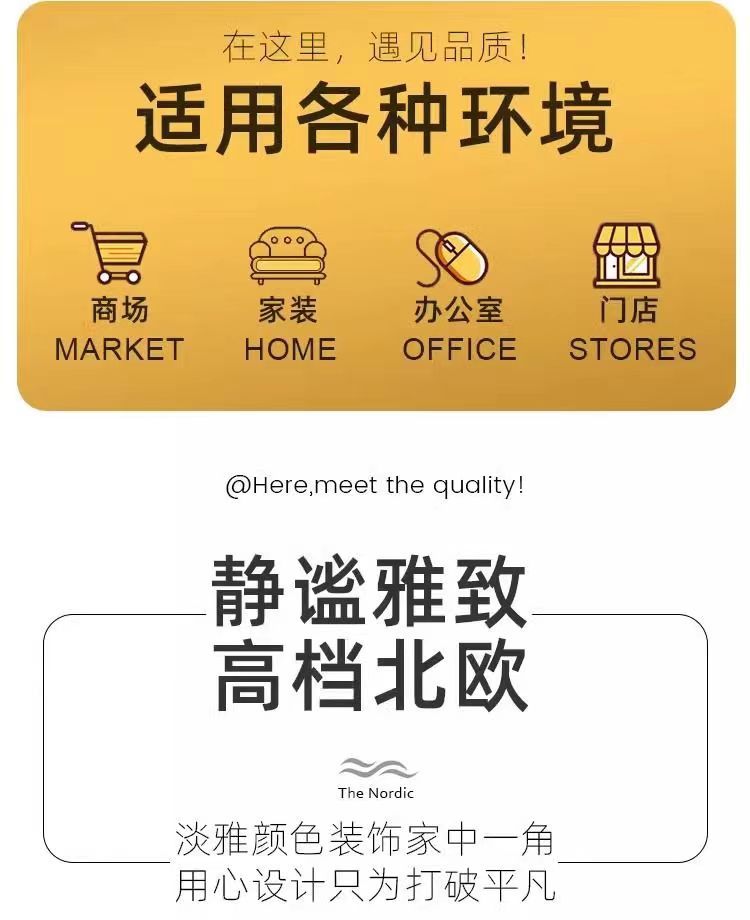 在这里，遇见品质！

适用各种环境

商场
MARKET

家装
HOME

办公室
OFFICE

门店
STORES

@Here,meet the quality!

静谧雅致
高档北欧

The Nordic

淡雅颜色装饰家中一角
用心设计只为打破平凡