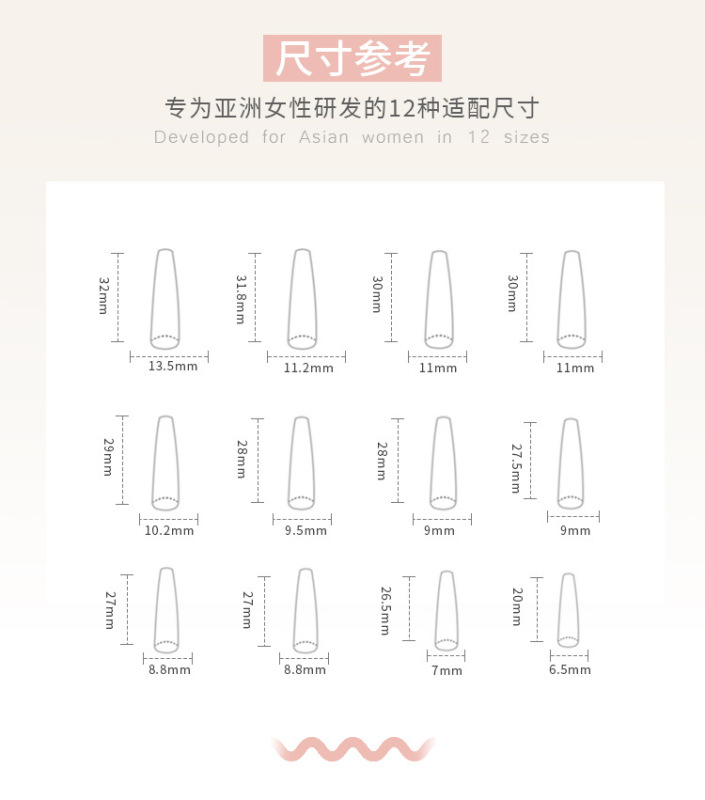 尺寸参考

专为亚洲女性研发的12种适配尺寸

Developed for Asian women in 12 sizes

32mm
13.5mm

31.8mm
11.2mm

30mm
11mm

30mm
11mm

29mm
10.2mm

28mm
9.5mm

28mm
9mm

27.5mm
9mm

27mm
8.8mm

27mm
8.8mm

26.5mm
7mm

20mm
6.5mm