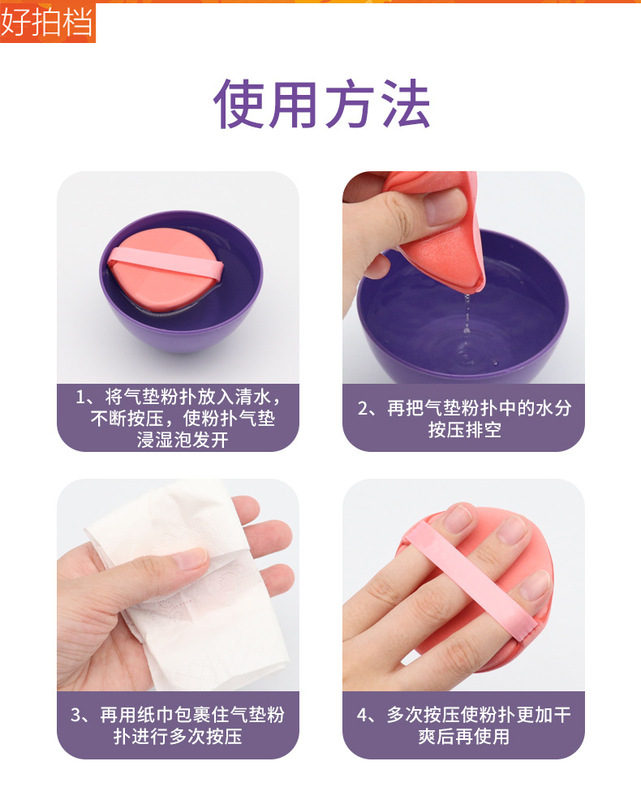 好拍档

使用方法

1、将气垫粉扑放入清水，不断按压，使粉扑气垫浸湿泡发开

2、再把气垫粉扑中的水分按压排空

3、再用纸巾包裹住气垫粉扑进行多次按压

4、多次按压使粉扑更加干爽后再使用