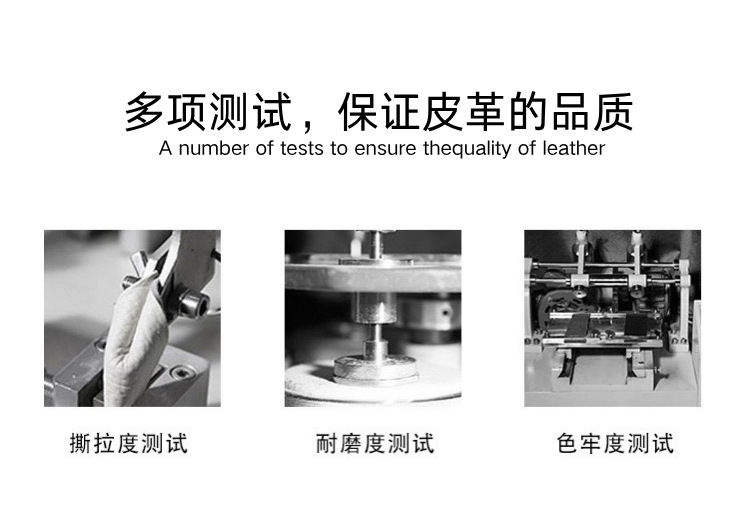 多项测试，保证皮革的品质
A number of tests to ensure thequality of leather

撕拉度测试

耐磨度测试

色牢度测试