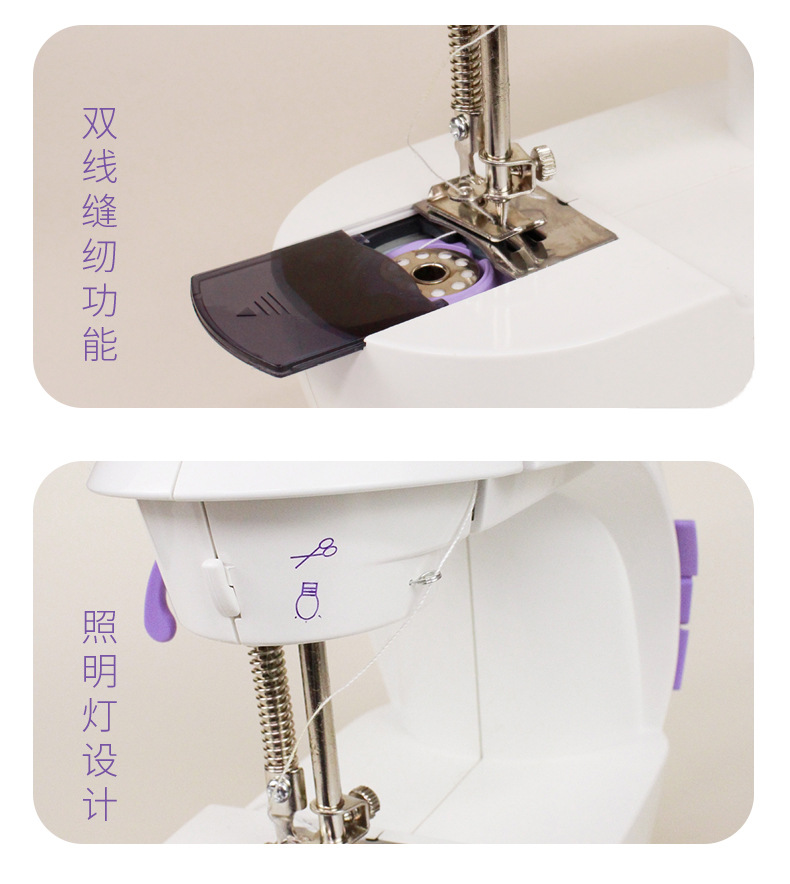 双线缝纫功能

照明灯设计