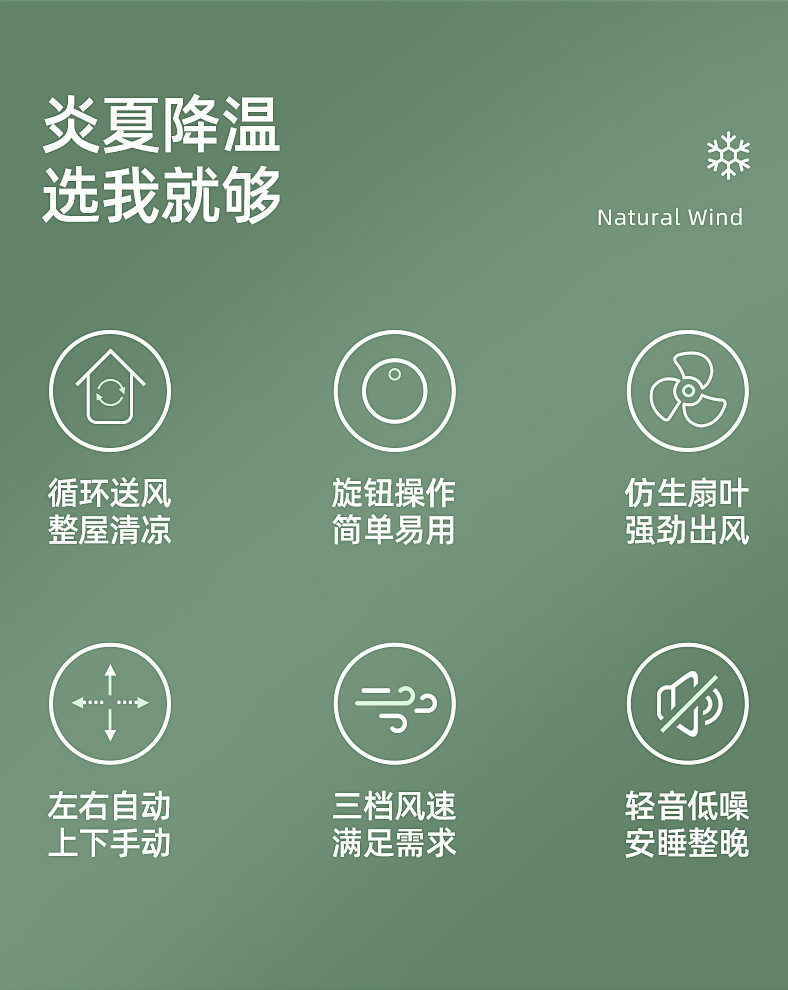 炎夏降温
选我就够

Natural Wind

循环送风
整屋清凉

旋钮操作
简单易用

仿生扇叶
强劲出风

左右自动
上下手动

三档风速
满足需求

轻音低噪
安睡整晚