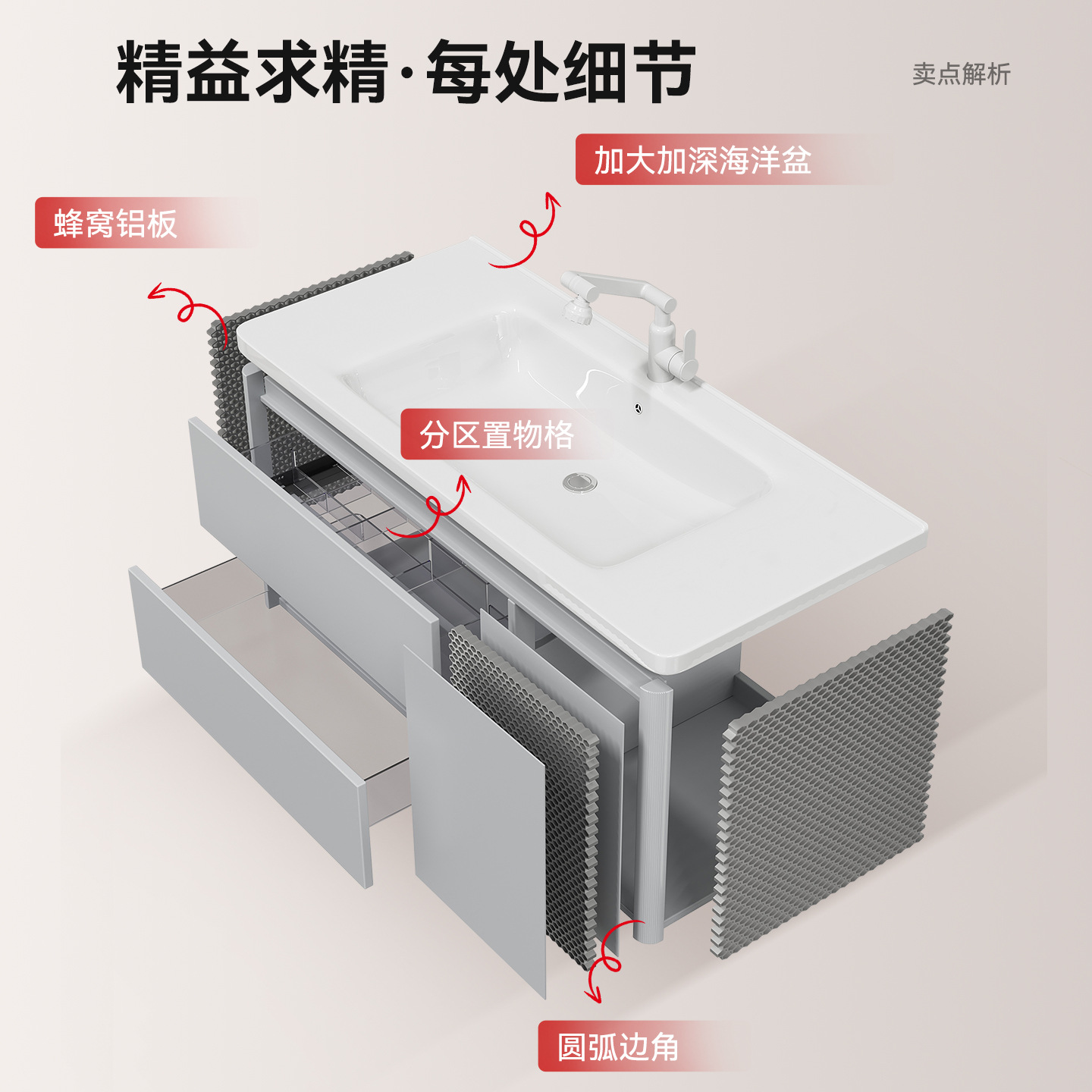 精益求精·每处细节

卖点解析

加大加深海洋盆

蜂窝铝板

分区置物格

圆弧边角