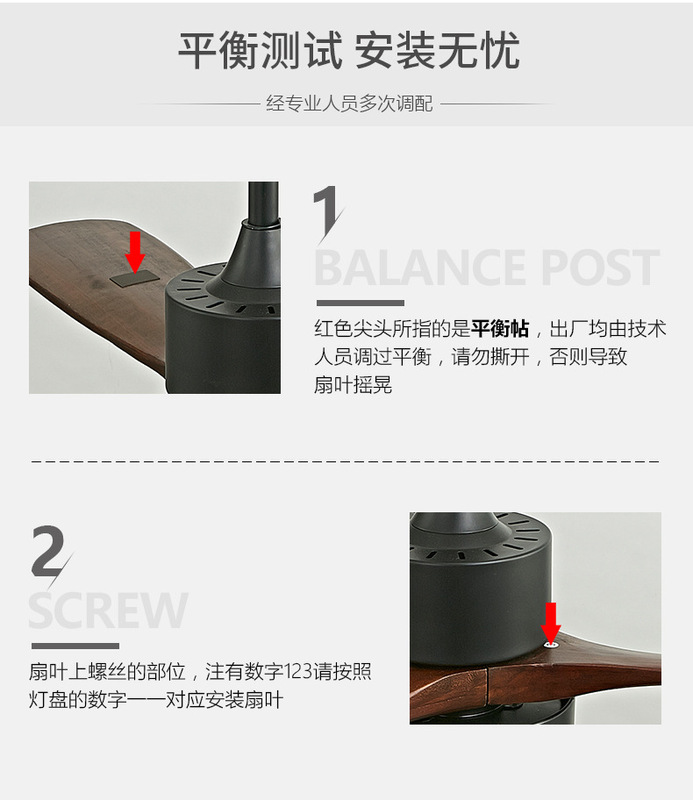 平衡测试 安装无忧

经专业人员多次调配

1

BALANCE POST

红色尖头所指的是平衡帖，出厂均由技术人员调过平衡，请勿撕开，否则导致扇叶摇晃

2

SCREW

扇叶上螺丝的部位，注有数字123请按照灯盘的数字一一对应安装扇叶