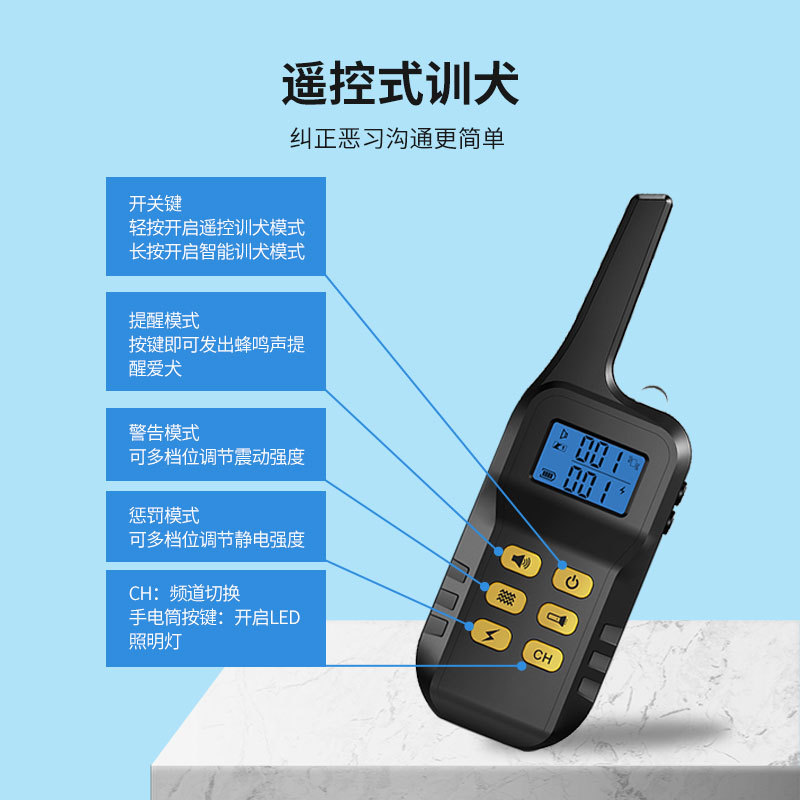 遥控式训犬

纠正恶习沟通更简单

开关键
轻按开启遥控训犬模式
长按开启智能训犬模式

提醒模式
按键即可发出蜂鸣声提醒爱犬

警告模式
可多档位调节震动强度

惩罚模式
可多档位调节静电强度

CH：频道切换
手电筒按键：开启LED照明灯

001
001

CH