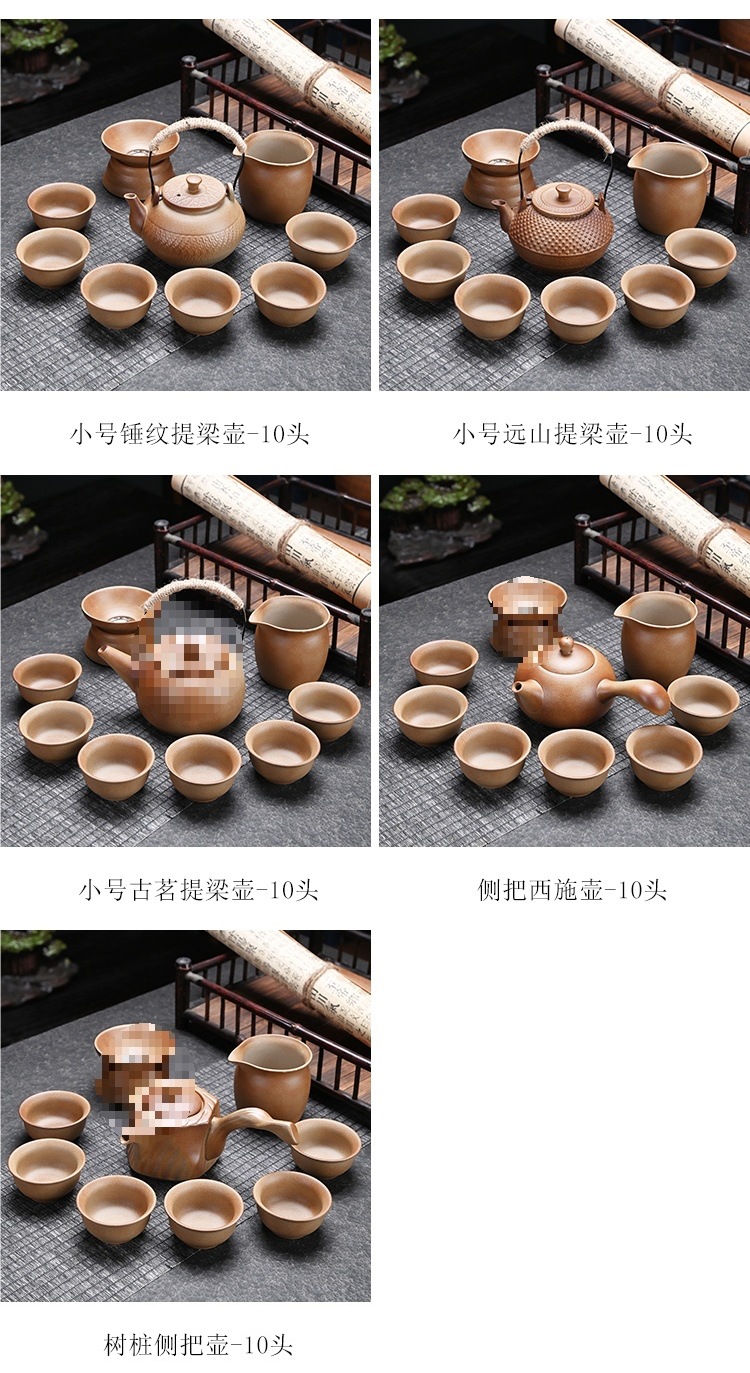 小号锤纹提梁壶-10头

小号远山提梁壶-10头

小号古茗提梁壶-10头

侧把西施壶-10头

树桩侧把壶-10头