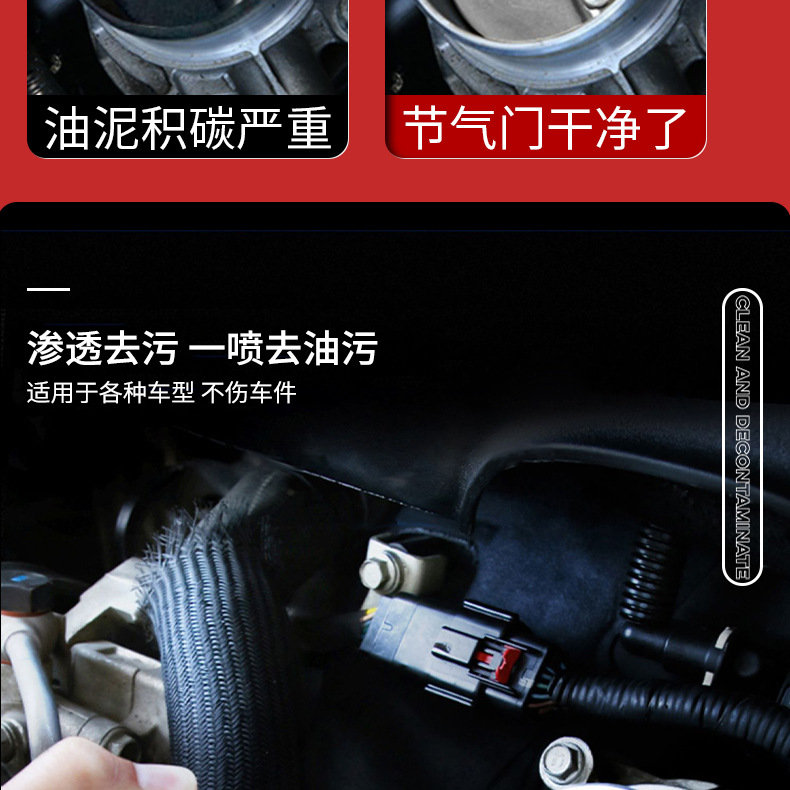 油泥积碳严重

节气门干净了

渗透去污 一喷去油污

适用于各种车型 不伤车件

CLEAN AND DECONTAMINATE