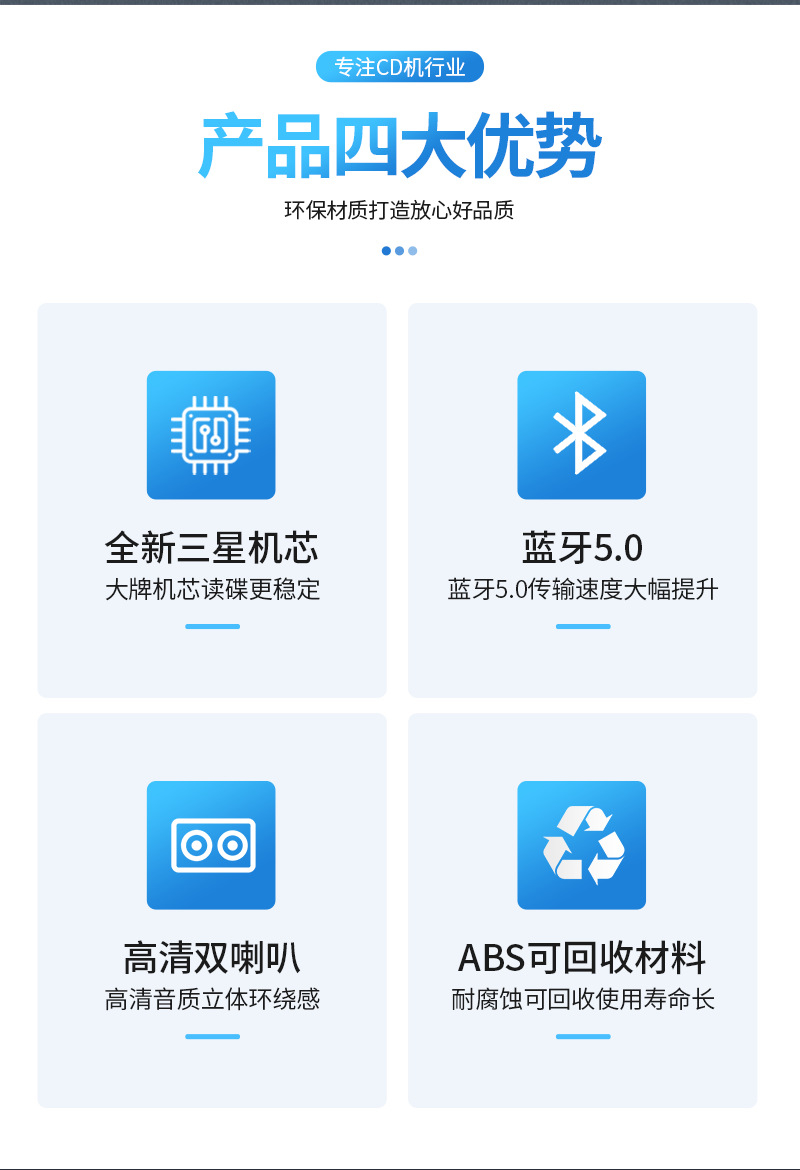 专注CD机行业

产品四大优势

环保材质打造放心好品质

全新三星机芯

大牌机芯读碟更稳定

蓝牙5.0

蓝牙5.0传输速度大幅提升

高清双喇叭

高清音质立体环绕感

ABS可回收材料

耐腐蚀可回收使用寿命长