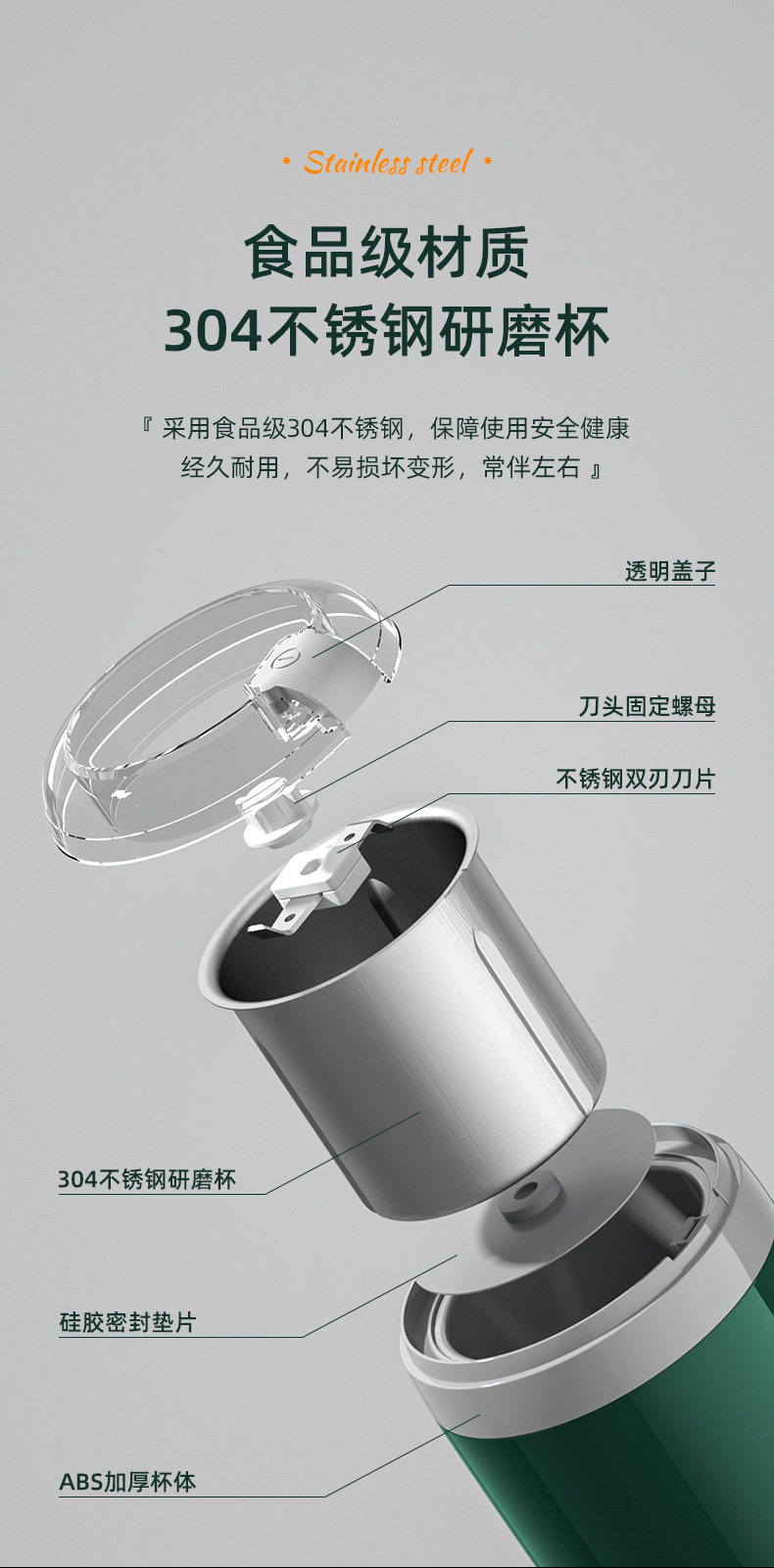 • Stainless steel •

食品级材质
304不锈钢研磨杯

『 采用食品级304不锈钢，保障使用安全健康
经久耐用，不易损坏变形，常伴左右 』

透明盖子

刀头固定螺母

不锈钢双刃刀片

304不锈钢研磨杯

硅胶密封垫片

ABS加厚杯体