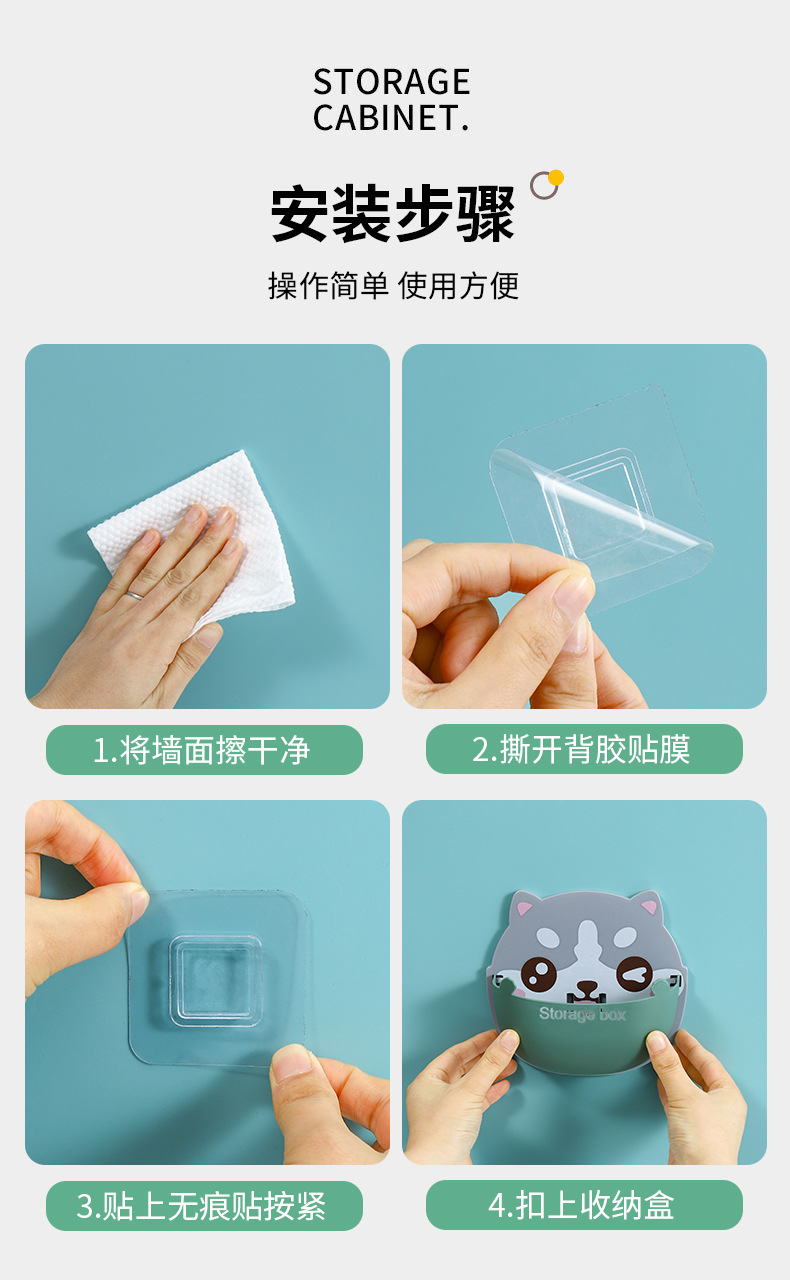 STORAGE CABINET.

安装步骤

操作简单 使用方便

1.将墙面擦干净

2.撕开背胶贴膜

3.贴上无痕贴按紧

Storage box

4.扣上收纳盒