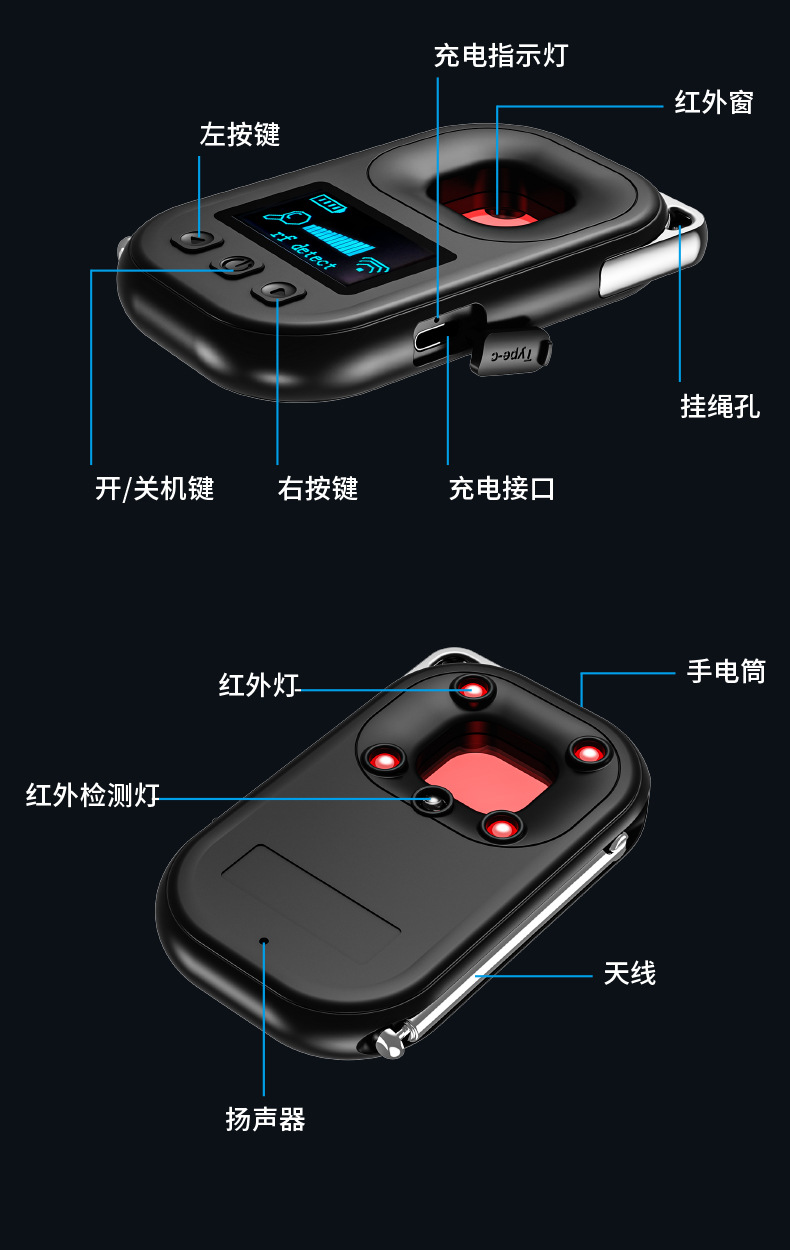 充电指示灯

红外窗

左按键

rf detect

Type-c

挂绳孔

开/关机键

右按键

充电接口

手电筒

红外灯

红外检测灯

天线

扬声器