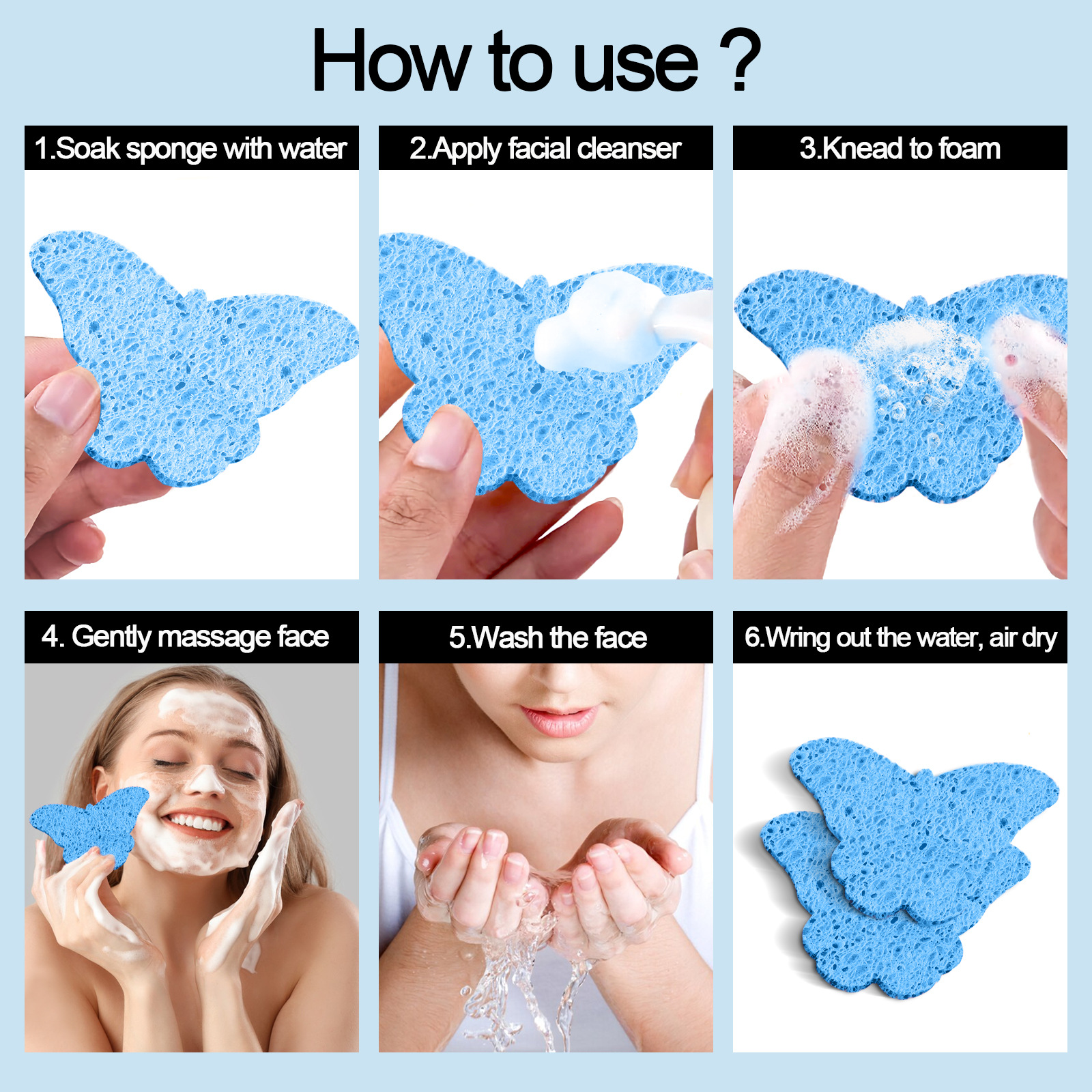 How to use ?

1.Soak sponge with water

2.Apply facial cleanser

3.Knead to foam

4. Gently massage face

5.Wash the face

6.Wring out the water, air dry