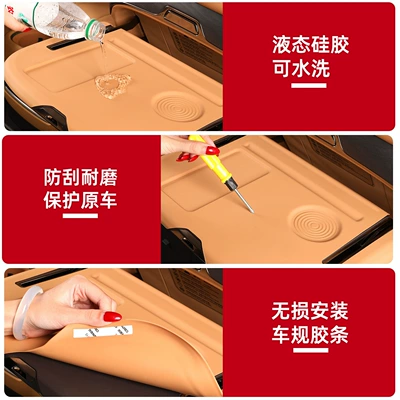 液态硅胶
可水洗

防刮耐磨
保护原车

无损安装
车规胶条