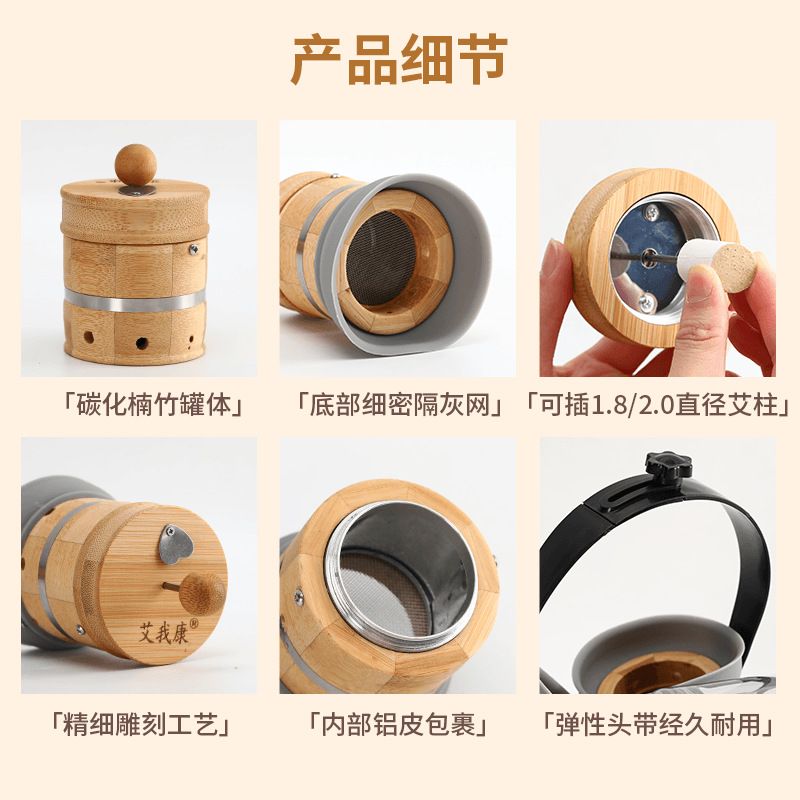 产品细节

「碳化楠竹罐体」

「底部细密隔灰网」

「可插1.8/2.0直径艾柱」

艾我康®

「精细雕刻工艺」

「内部铝皮包裹」

「弹性头带经久耐用」