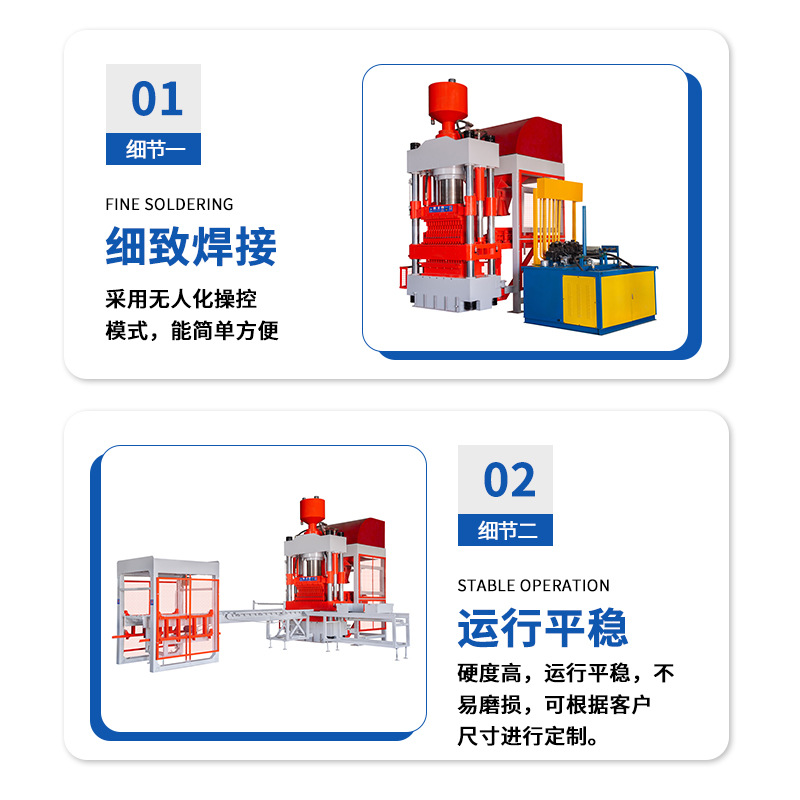 01
细节一

FINE SOLDERING

细致焊接

采用无人化操控模式，能简单方便

02
细节二

STABLE OPERATION

运行平稳

硬度高，运行平稳，不易磨损，可根据客户尺寸进行定制。