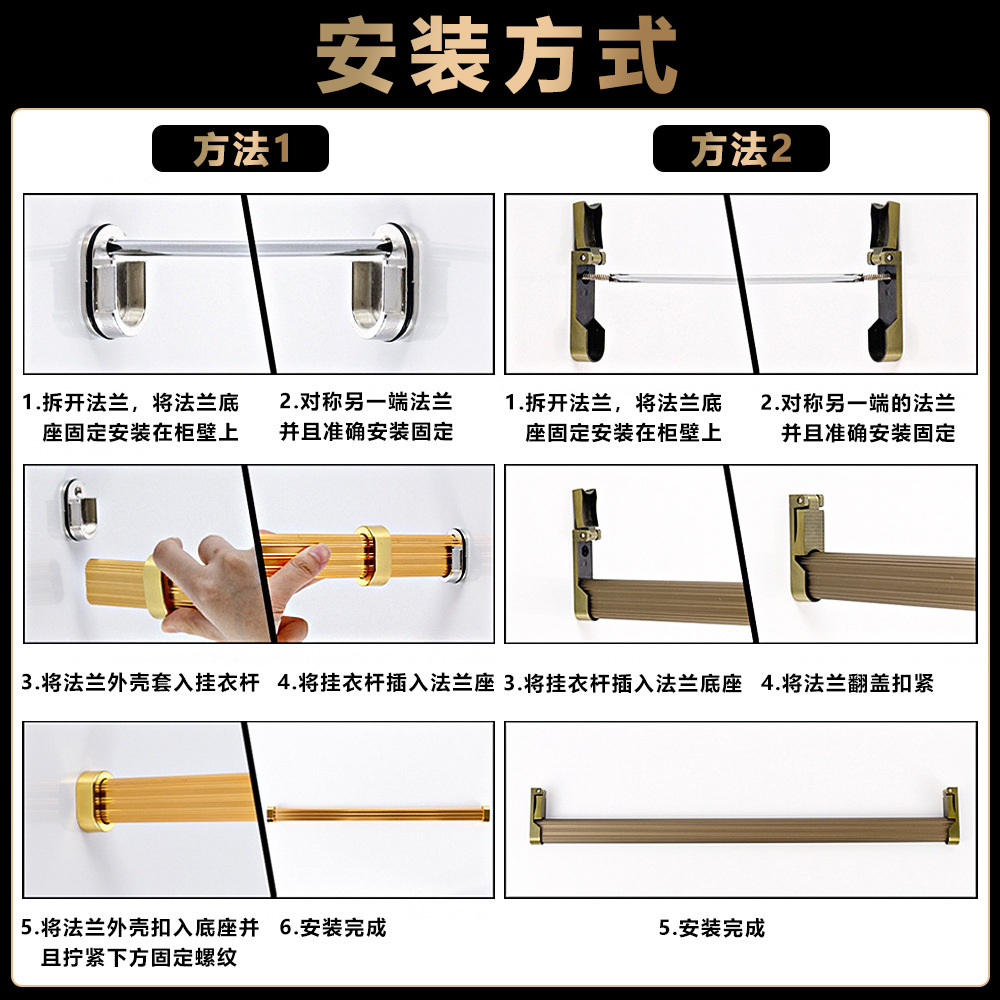 安装方式

方法1

1.拆开法兰，将法兰底座固定安装在柜壁上

2.对称另一端法兰并且准确安装固定

3.将法兰外壳套入挂衣杆

4.将挂衣杆插入法兰座

5.将法兰外壳扣入底座并且拧紧下方固定螺纹

6.安装完成

方法2

1.拆开法兰，将法兰底座固定安装在柜壁上

2.对称另一端的法兰并且准确安装固定

3.将挂衣杆插入法兰底座

4.将法兰翻盖扣紧

5.安装完成