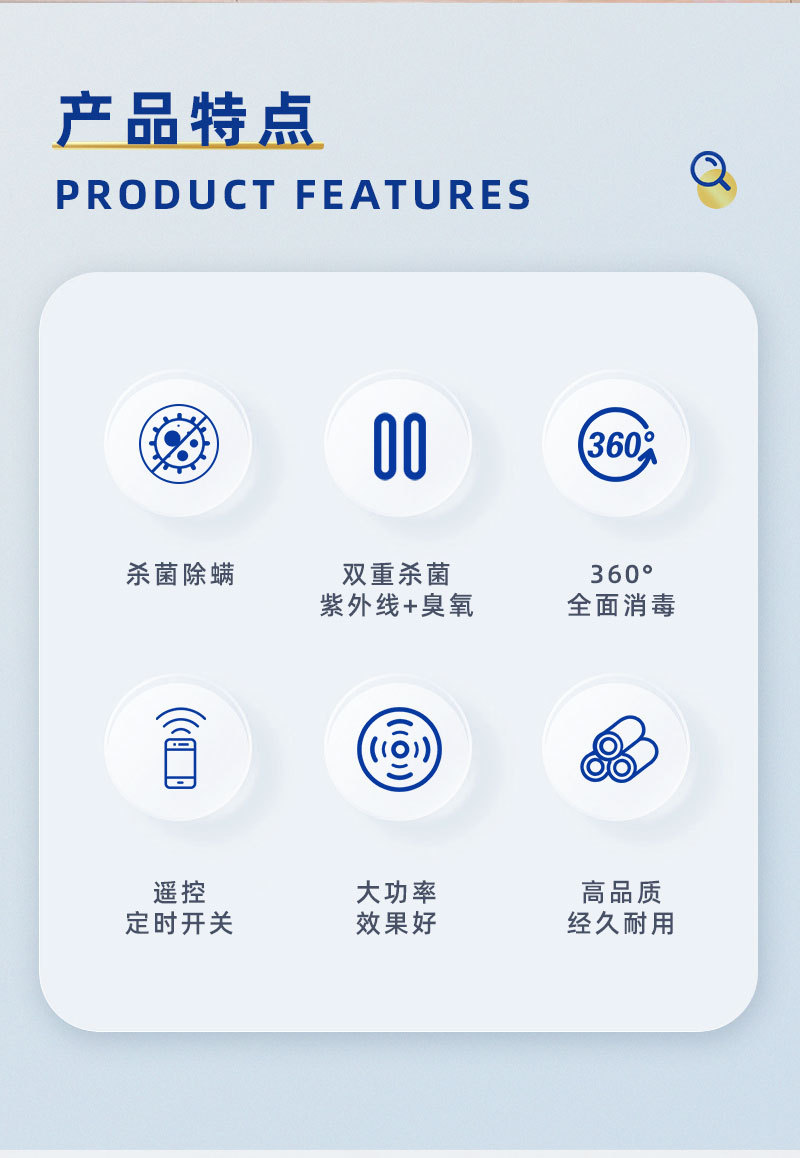 产品特点
PRODUCT FEATURES

360°

杀菌除螨

双重杀菌
紫外线+臭氧

360°
全面消毒

遥控
定时开关

大功率
效果好

高品质
经久耐用