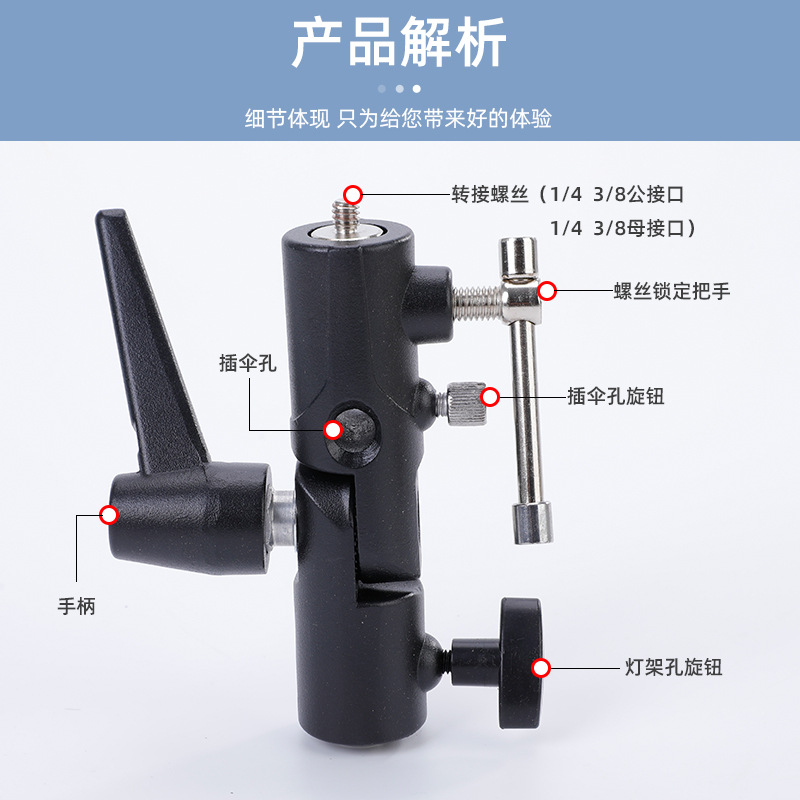 产品解析

细节体现 只为给您带来好的体验

转接螺丝（1/4 3/8公接口
1/4 3/8母接口）

螺丝锁定把手

插伞孔

插伞孔旋钮

手柄

灯架孔旋钮