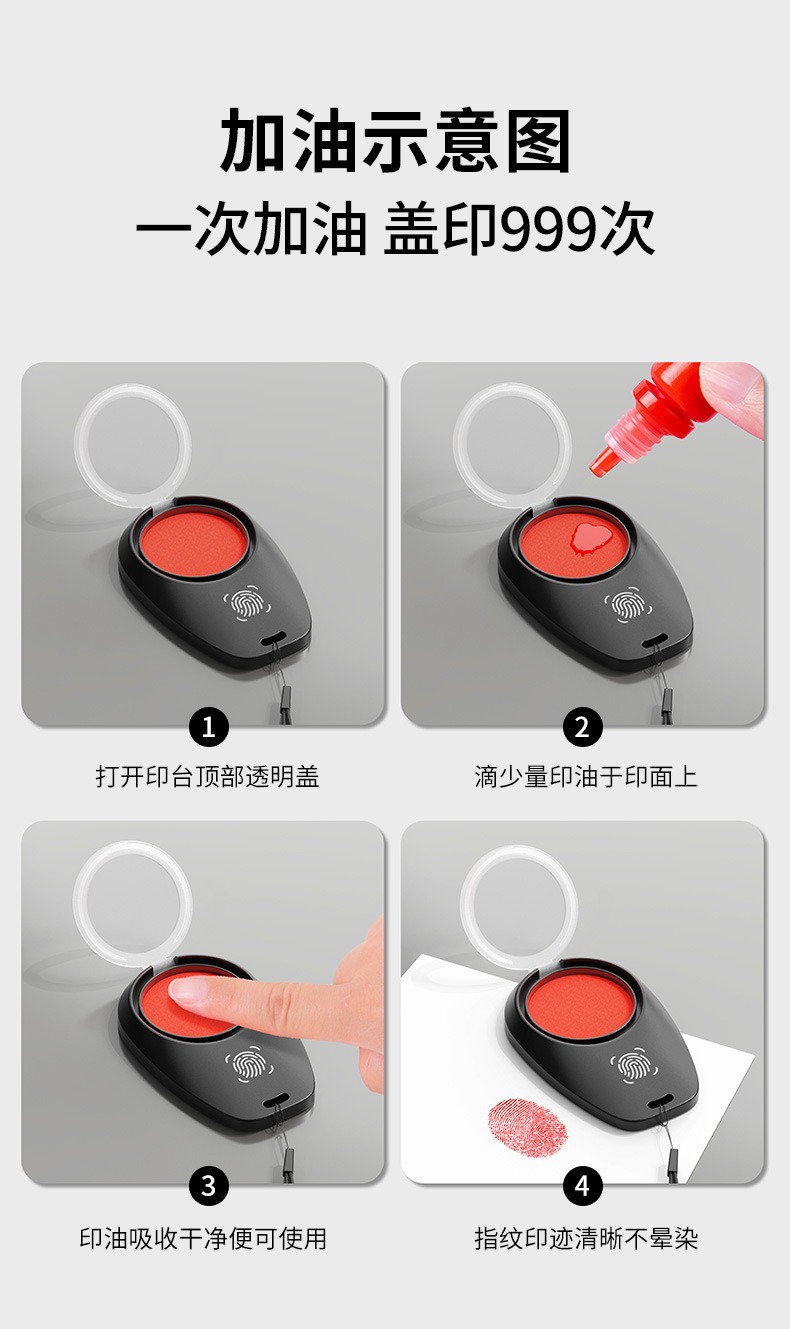 加油示意图
一次加油 盖印999次

1
打开印台顶部透明盖

2
滴少量印油于印面上

3
印油吸收干净便可使用

4
指纹印迹清晰不晕染