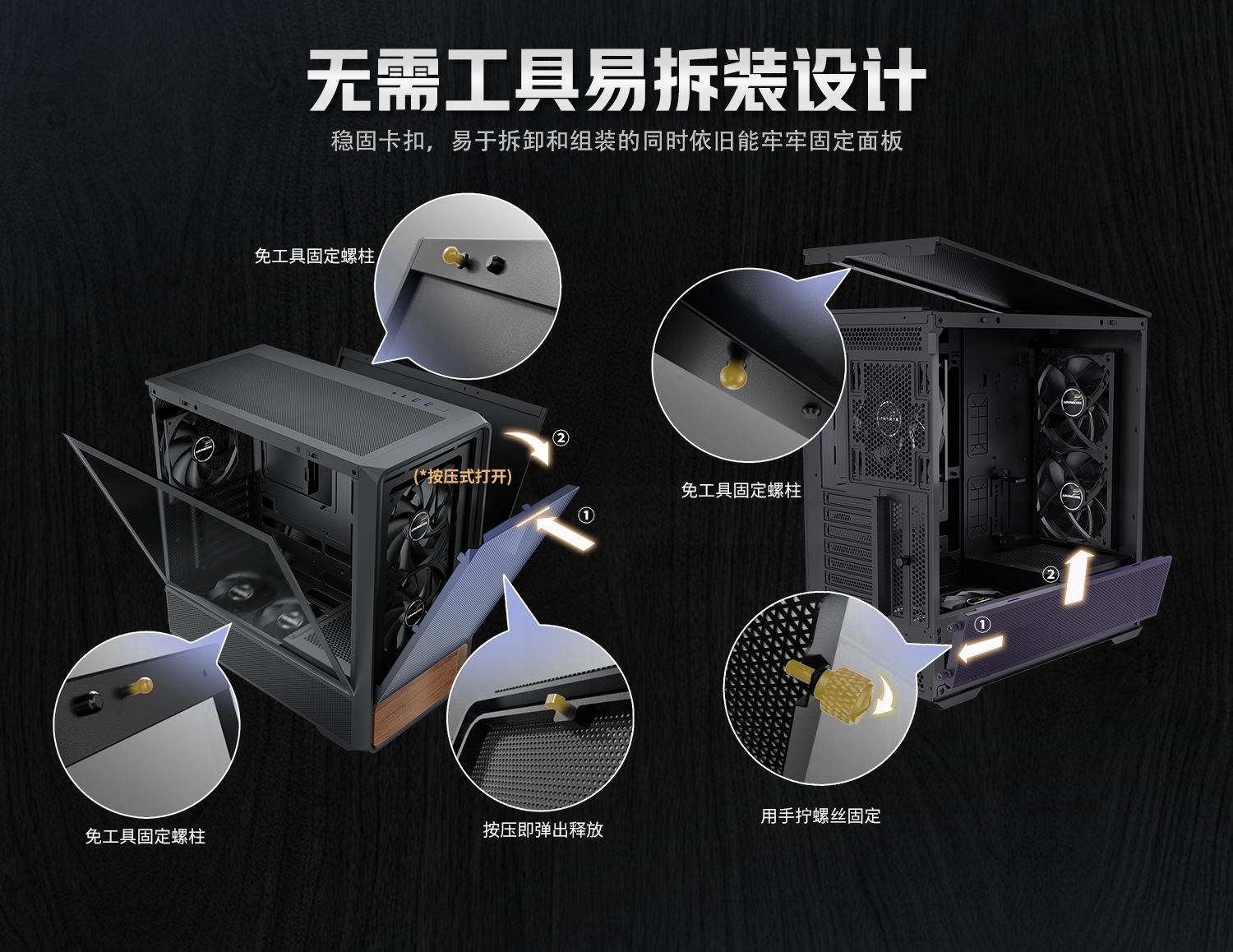 无需工具易拆装设计

稳固卡扣，易于拆卸和组装的同时依旧能牢牢固定面板

免工具固定螺柱

②

(*按压式打开)

①

免工具固定螺柱

按压即弹出释放

免工具固定螺柱

②

①

用手拧螺丝固定