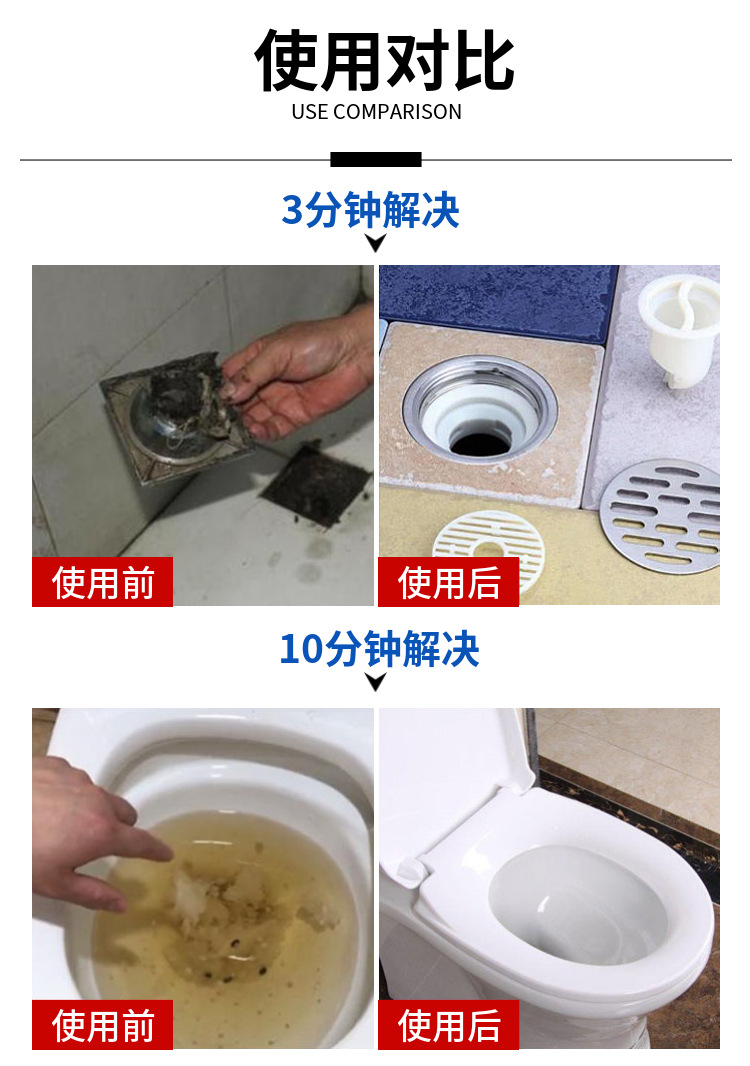 使用对比
USE COMPARISON

3分钟解决

使用前

使用后

10分钟解决

使用前

使用后