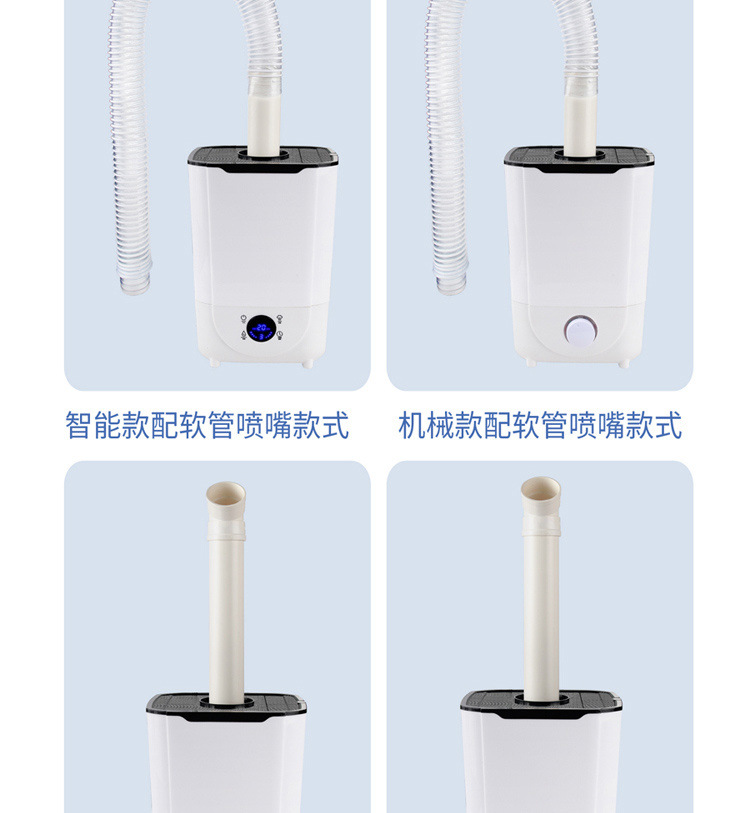 智能款配软管喷嘴款式

机械款配软管喷嘴款式