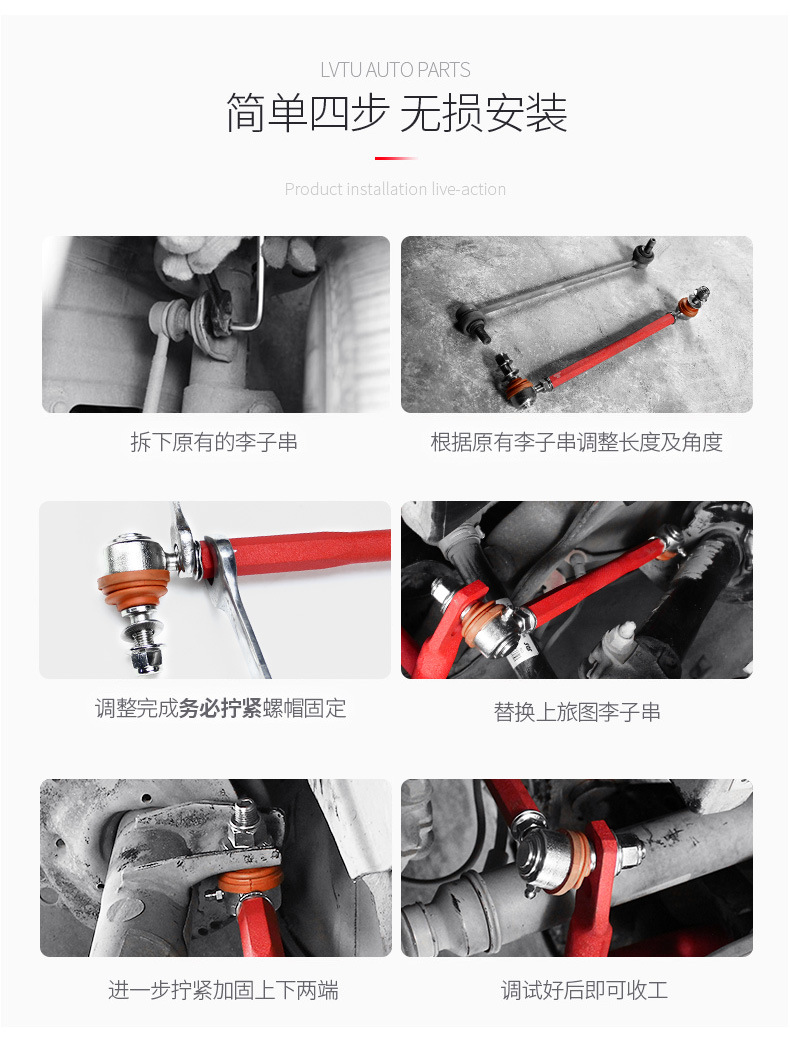 LVTU AUTO PARTS

简单四步 无损安装

Product installation live-action

拆下原有的李子串

根据原有李子串调整长度及角度

调整完成务必拧紧螺帽固定

替换上旅图李子串

进一步拧紧加固上下两端

调试好后即可收工