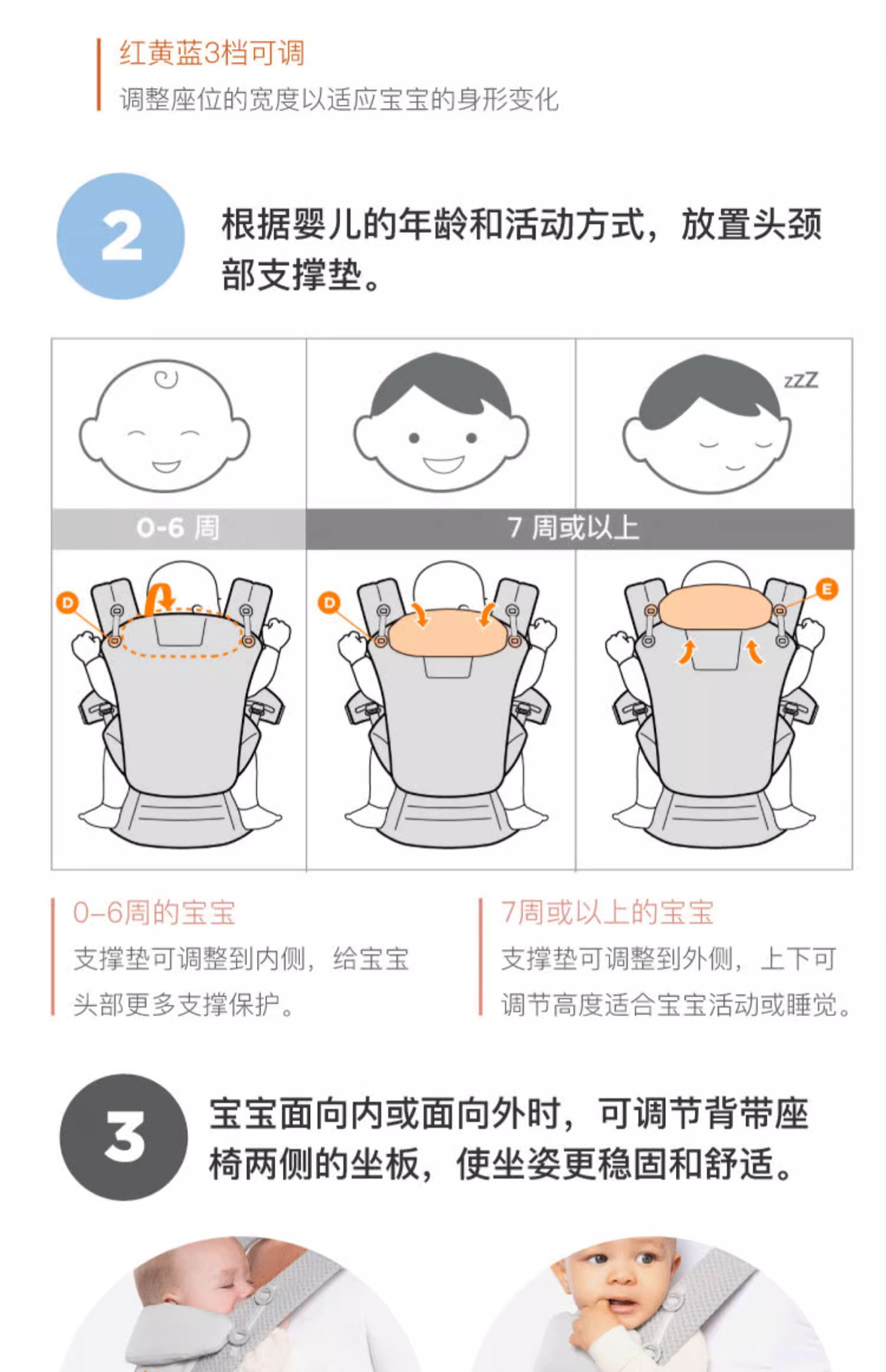 红黄蓝3档可调
调整座位的宽度以适应宝宝的身形变化

2

根据婴儿的年龄和活动方式，放置头颈部支撑垫。

zzZ

0-6 周

7 周或以上

D

D

E

0–6周的宝宝
支撑垫可调整到内侧，给宝宝头部更多支撑保护。

7周或以上的宝宝
支撑垫可调整到外侧，上下可调节高度适合宝宝活动或睡觉。

3

宝宝面向内或面向外时，可调节背带座椅两侧的坐板，使坐姿更稳固和舒适。