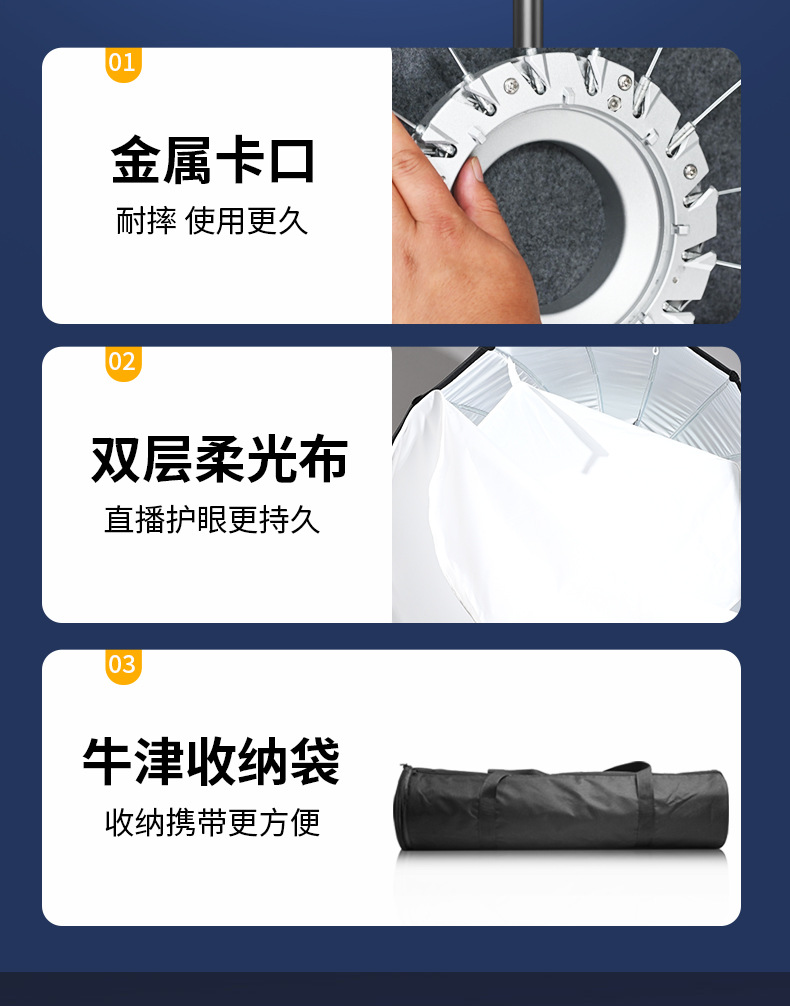 01

金属卡口

耐摔 使用更久

02

双层柔光布

直播护眼更持久

03

牛津收纳袋

收纳携带更方便