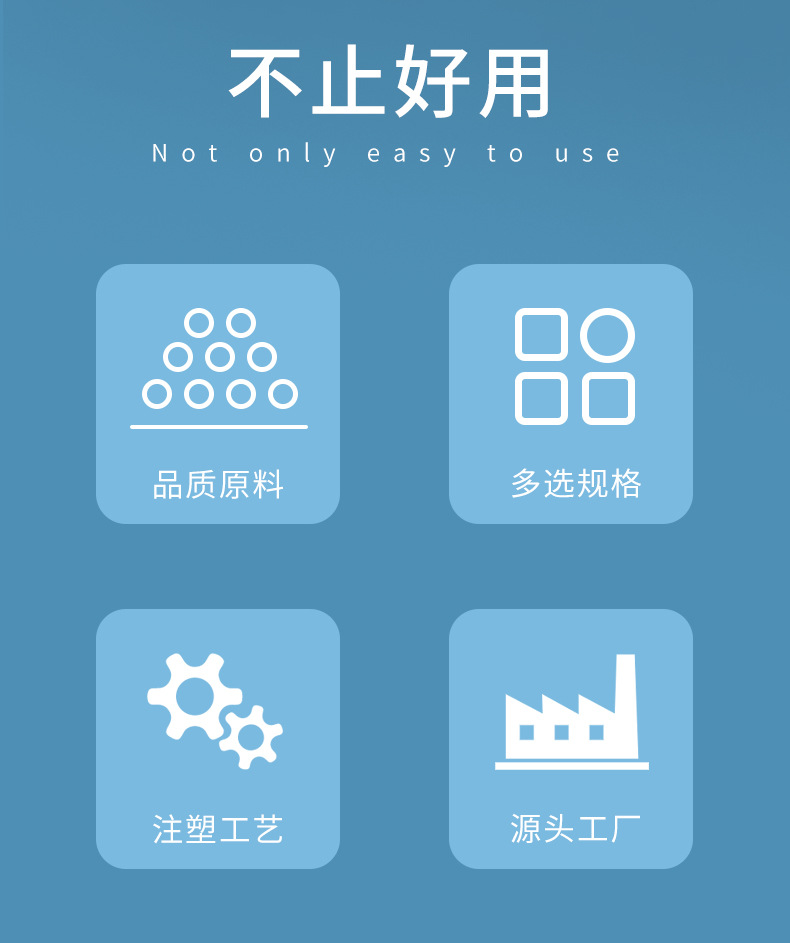 不止好用

Not only easy to use

品质原料

多选规格

注塑工艺

源头工厂