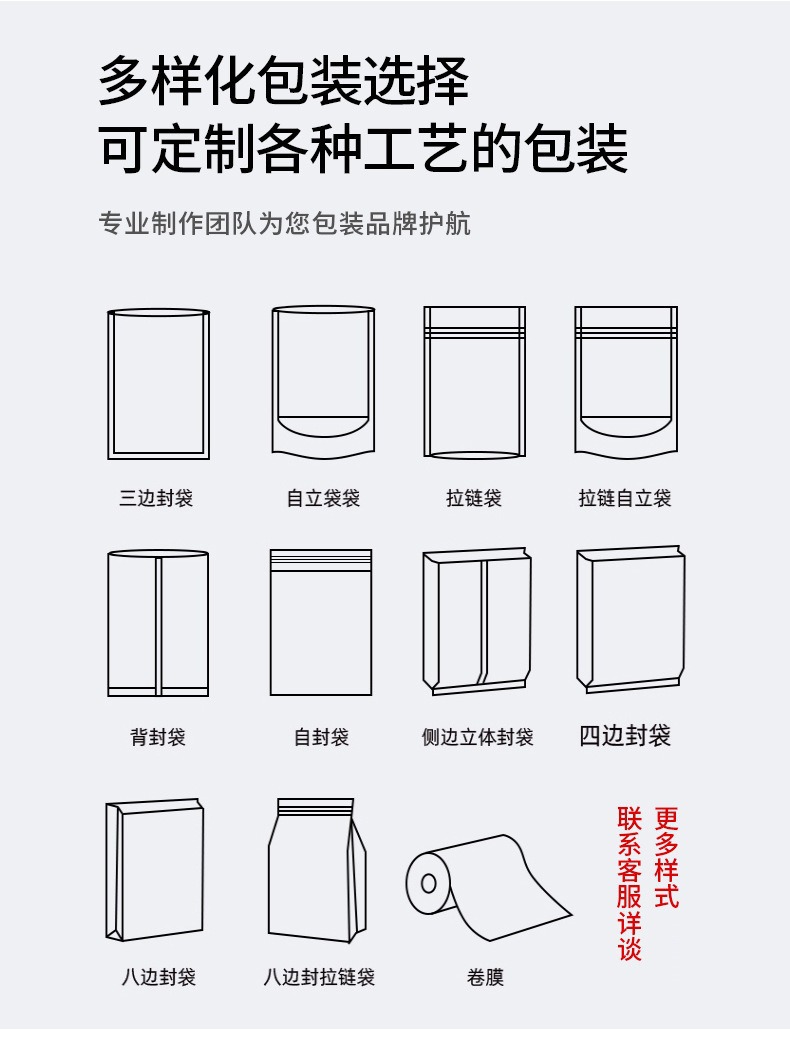 多样化包装选择
可定制各种工艺的包装

专业制作团队为您包装品牌护航

三边封袋

自立袋袋

拉链袋

拉链自立袋

背封袋

自封袋

侧边立体封袋

四边封袋

八边封袋

八边封拉链袋

卷膜

更多样式

联系客服详谈