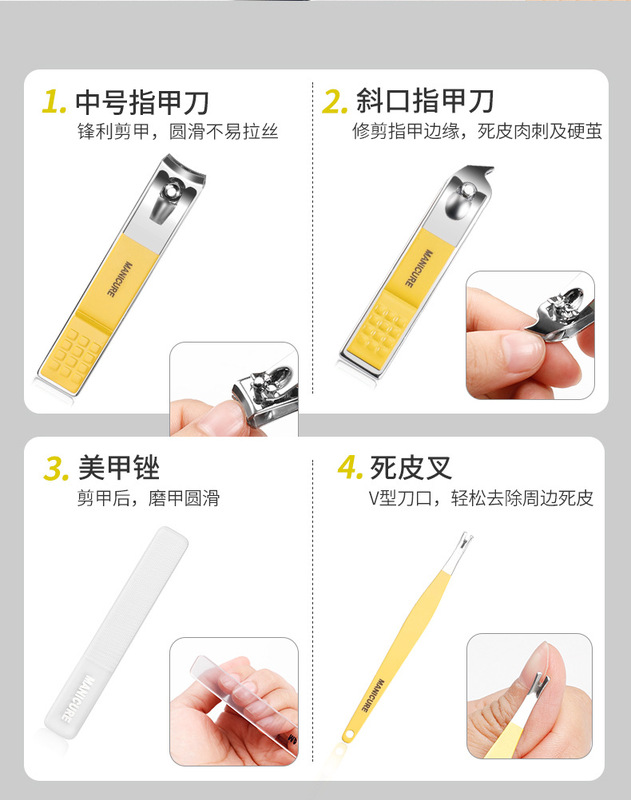 1. 中号指甲刀
锋利剪甲，圆滑不易拉丝

MANICURE

2. 斜口指甲刀
修剪指甲边缘，死皮肉刺及硬茧

MANICURE

3. 美甲锉
剪甲后，磨甲圆滑

MANICURE

4. 死皮叉
V型刀口，轻松去除周边死皮

MANICURE