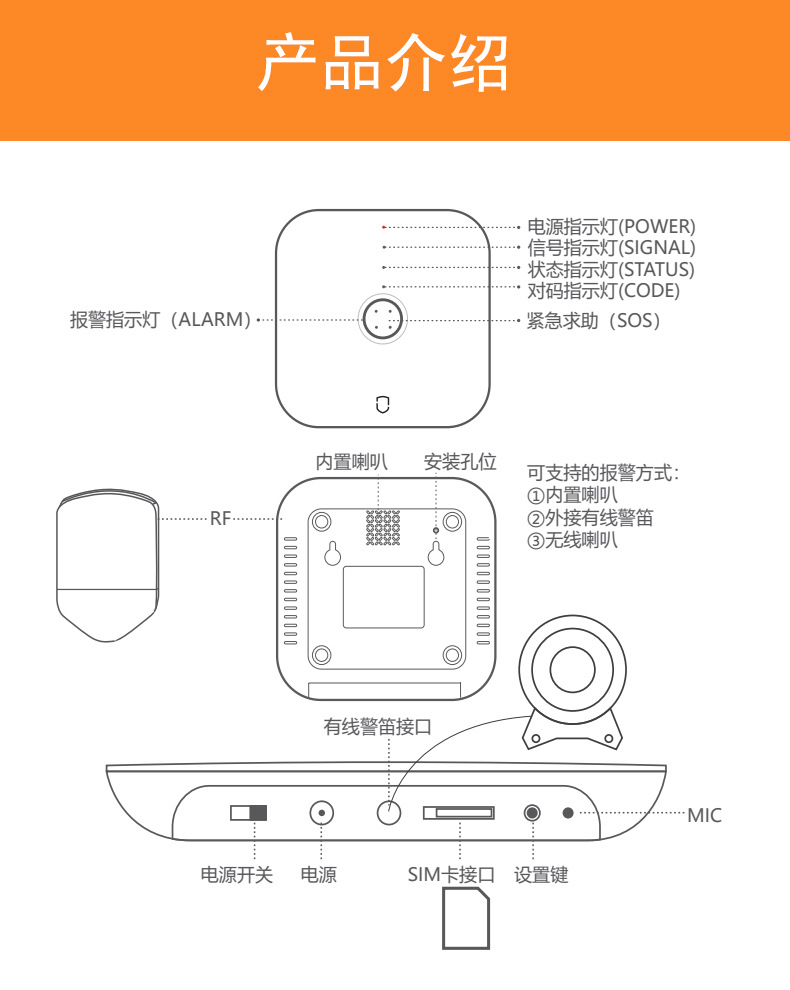 产品介绍

电源指示灯(POWER)
信号指示灯(SIGNAL)
状态指示灯(STATUS)
对码指示灯(CODE)
报警指示灯（ALARM）
紧急求助（SOS）

内置喇叭
安装孔位
RF
可支持的报警方式：
①内置喇叭
②外接有线警笛
③无线喇叭

有线警笛接口
MIC
电源开关
电源
SIM卡接口
设置键