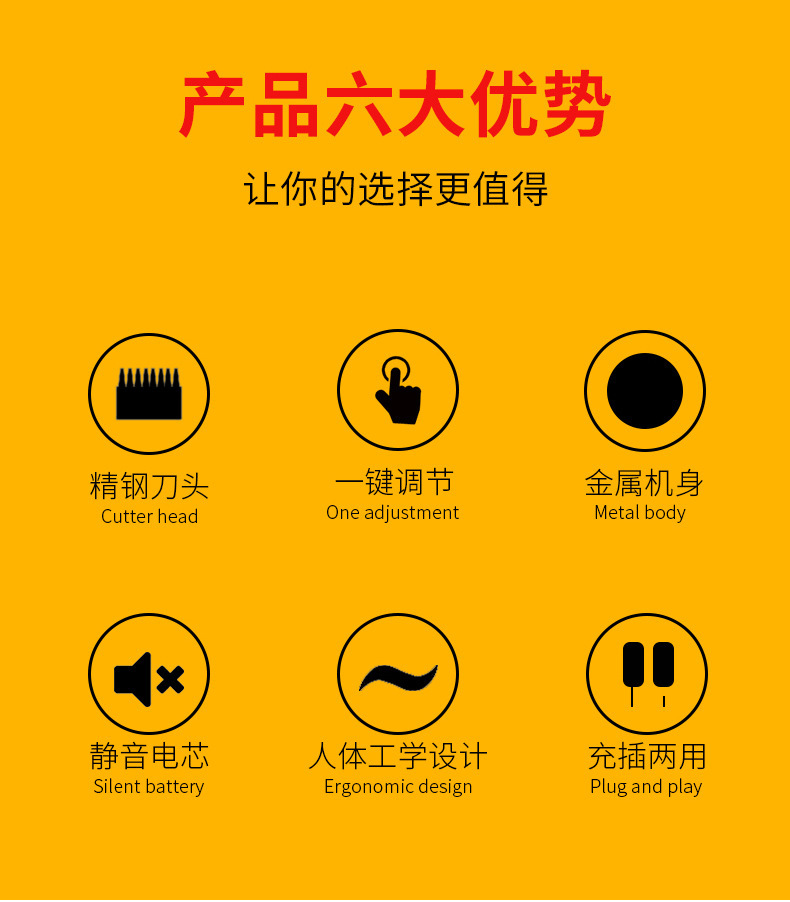 产品六大优势

让你的选择更值得

精钢刀头
Cutter head

一键调节
One adjustment

金属机身
Metal body

静音电芯
Silent battery

人体工学设计
Ergonomic design

充插两用
Plug and play