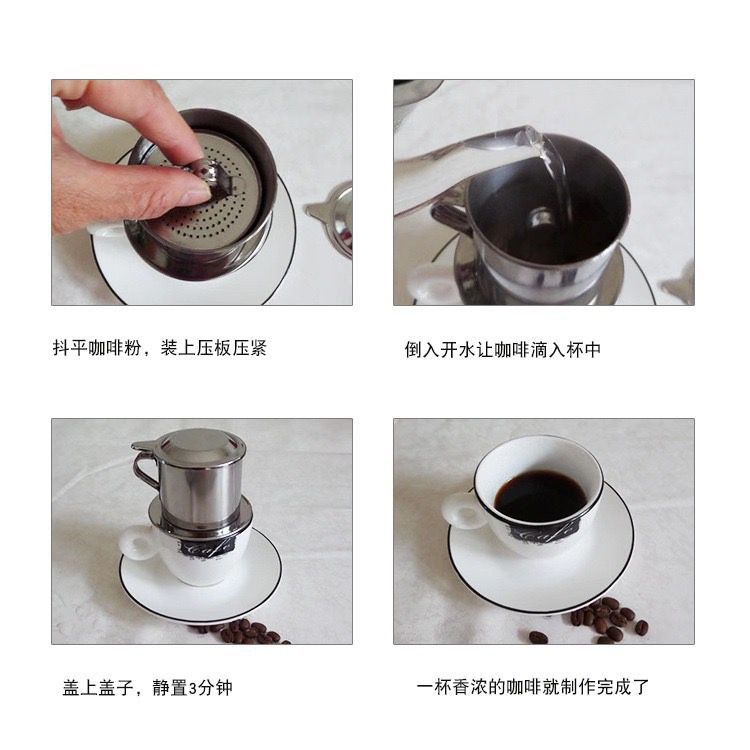 抖平咖啡粉，装上压板压紧

倒入开水让咖啡滴入杯中

Cafe

盖上盖子，静置3分钟

Cafe

一杯香浓的咖啡就制作完成了