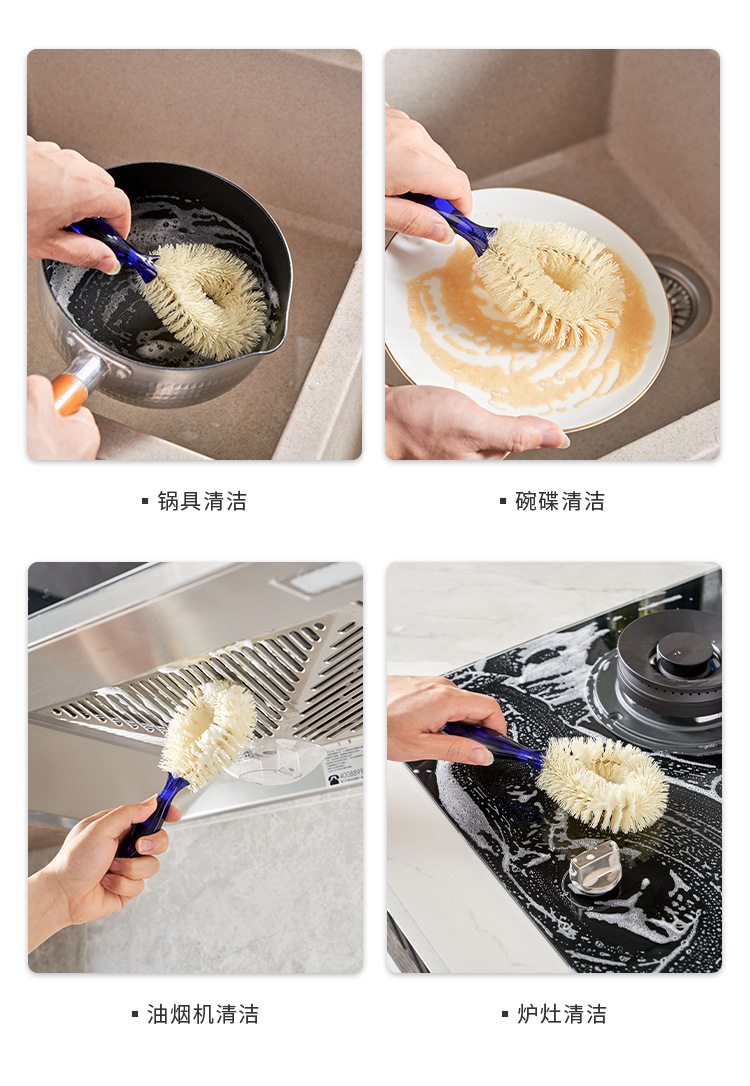 ▪ 锅具清洁

▪ 碗碟清洁

▪ 油烟机清洁

▪ 炉灶清洁