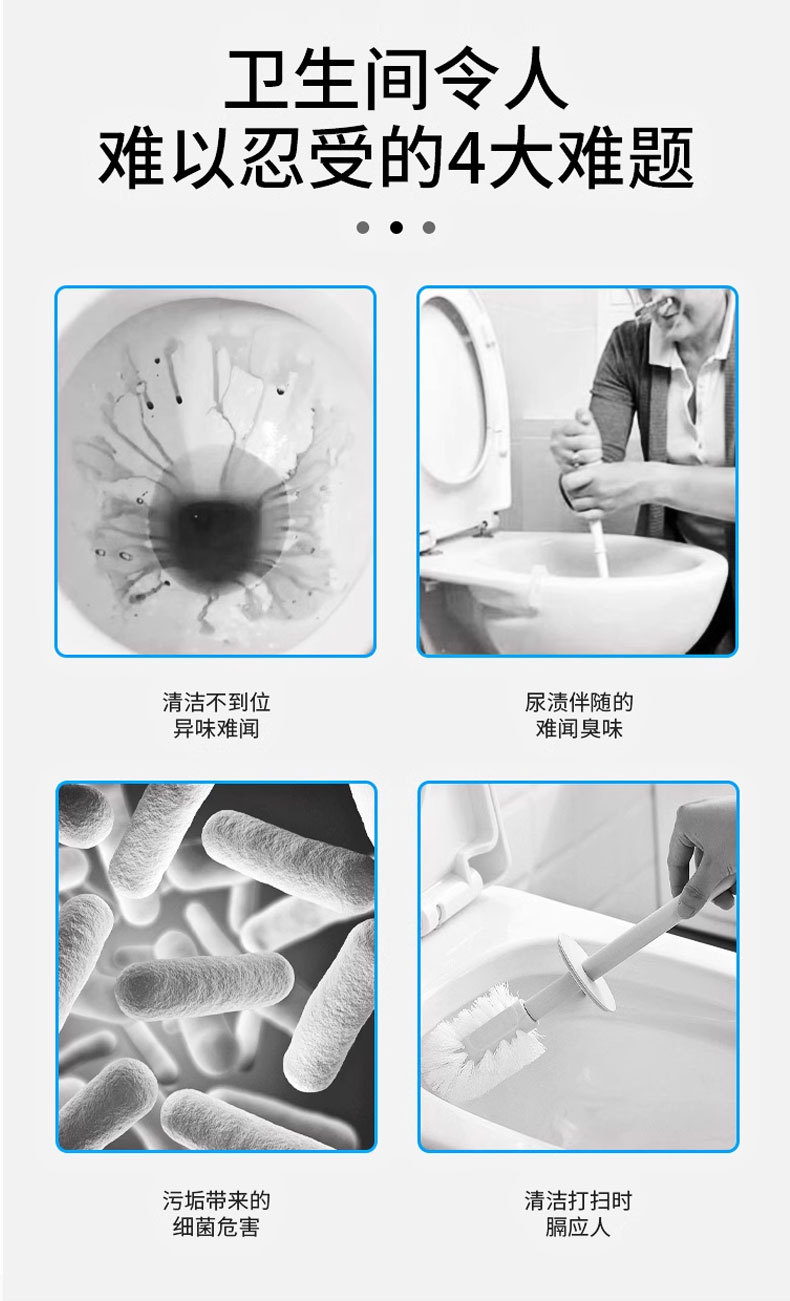 卫生间令人
难以忍受的4大难题

清洁不到位
异味难闻

尿渍伴随的
难闻臭味

污垢带来的
细菌危害

清洁打扫时
膈应人