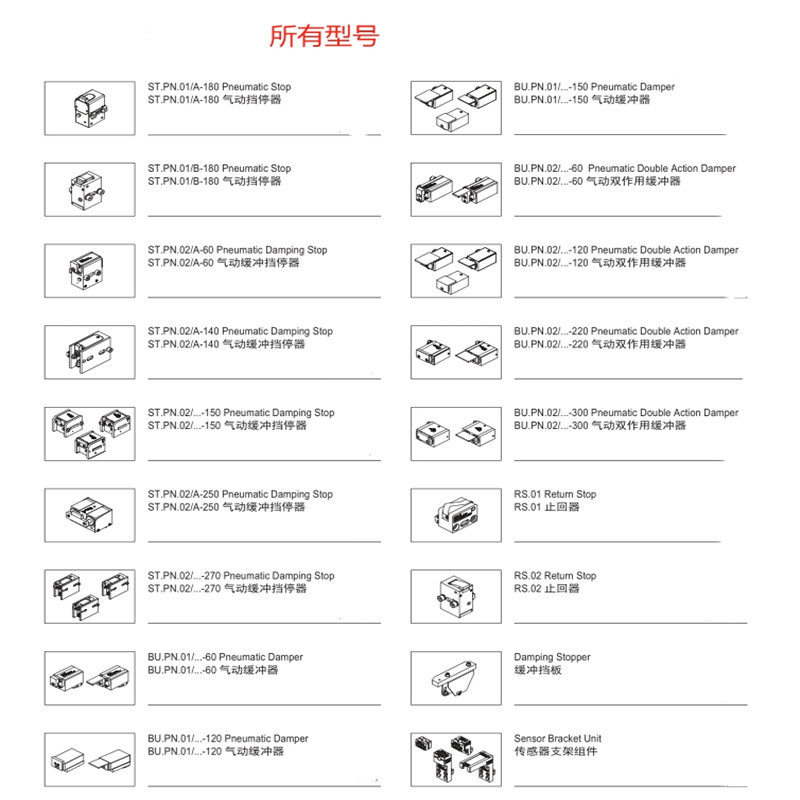 所有型号

ST.PN.01/A-180 Pneumatic Stop
ST.PN.01/A-180 气动挡停器

ST.PN.01/B-180 Pneumatic Stop
ST.PN.01/B-180 气动挡停器

ST.PN.02/A-60 Pneumatic Damping Stop
ST.PN.02/A-60 气动缓冲挡停器

ST.PN.02/A-140 Pneumatic Damping Stop
ST.PN.02/A-140 气动缓冲挡停器

ST.PN.02/...-150 Pneumatic Damping Stop
ST.PN.02/...-150 气动缓冲挡停器

ST.PN.02/A-250 Pneumatic Damping Stop
ST.PN.02/A-250 气动缓冲挡停器

ST.PN.02/...-270 Pneumatic Damping Stop
ST.PN.02/...-270 气动缓冲挡停器

BU.PN.01/...-60 Pneumatic Damper
BU.PN.01/...-60 气动缓冲器

BU.PN.01/...-120 Pneumatic Damper
BU.PN.01/...-120 气动缓冲器

BU.PN.01/...-150 Pneumatic Damper
BU.PN.01/...-150 气动缓冲器

BU.PN.02/...-60 Pneumatic Double Action Damper
BU.PN.02/...-60 气动双作用缓冲器

BU.PN.02/...-120 Pneumatic Double Action Damper
BU.PN.02/...-120 气动双作用缓冲器

BU.PN.02/...-220 Pneumatic Double Action Damper
BU.PN.02/...-220 气动双作用缓冲器

BU.PN.02/...-300 Pneumatic Double Action Damper
BU.PN.02/...-300 气动双作用缓冲器

RS.01 Return Stop
RS.01 止回器

RS.02 Return Stop
RS.02 止回器

Damping Stopper
缓冲挡板

Sensor Bracket Unit
传感器支架组件