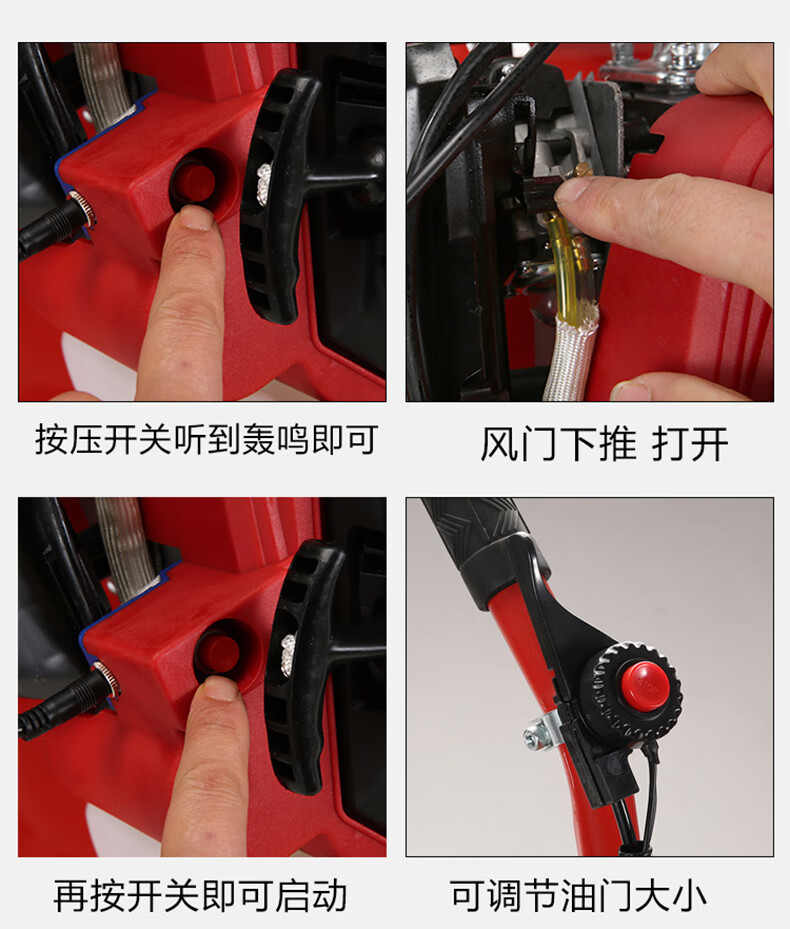 按压开关听到轰鸣即可

风门下推 打开

再按开关即可启动

可调节油门大小