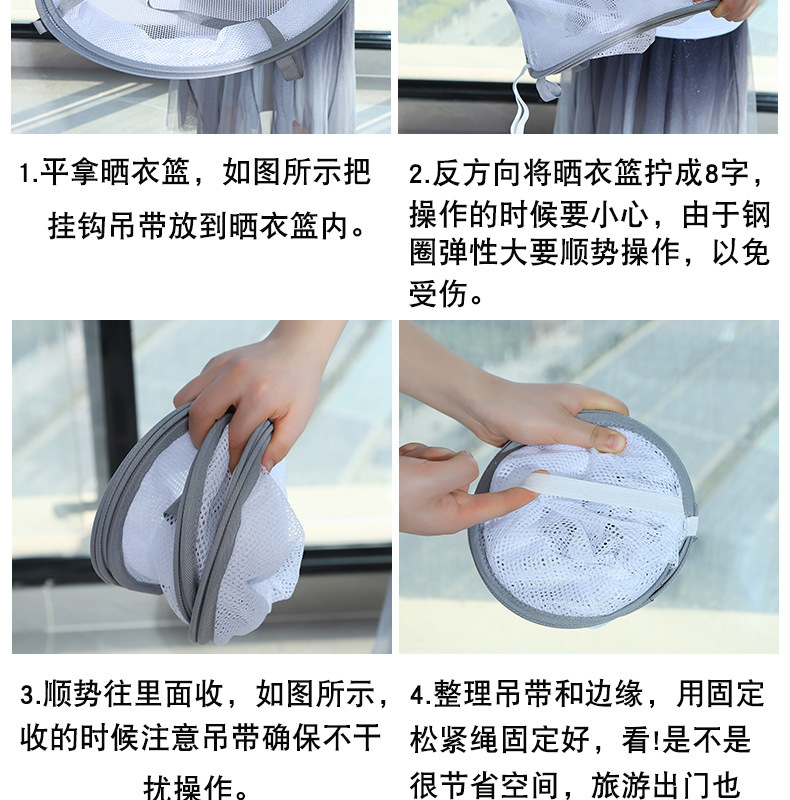 1.平拿晒衣篮，如图所示把挂钩吊带放到晒衣篮内。

2.反方向将晒衣篮拧成8字，操作的时候要小心，由于钢圈弹性大要顺势操作，以免受伤。

3.顺势往里面收，如图所示，收的时候注意吊带确保不干扰操作。

4.整理吊带和边缘，用固定松紧绳固定好，看!是不是很节省空间，旅游出门也