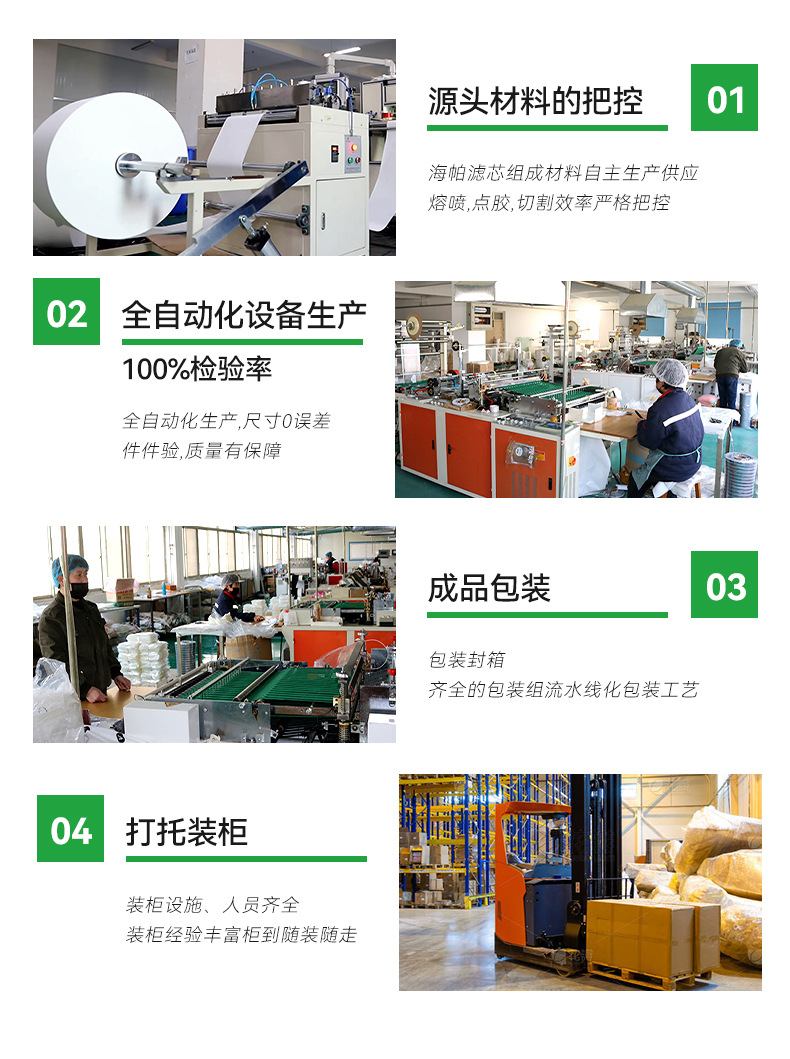 源头材料的把控

01

海帕滤芯组成材料自主生产供应
熔喷,点胶,切割效率严格把控

02

全自动化设备生产

100%检验率

全自动化生产,尺寸0误差
件件验,质量有保障

成品包装

03

包装封箱
齐全的包装组流水线化包装工艺

04

打托装柜

装柜设施、人员齐全
装柜经验丰富柜到随装随走