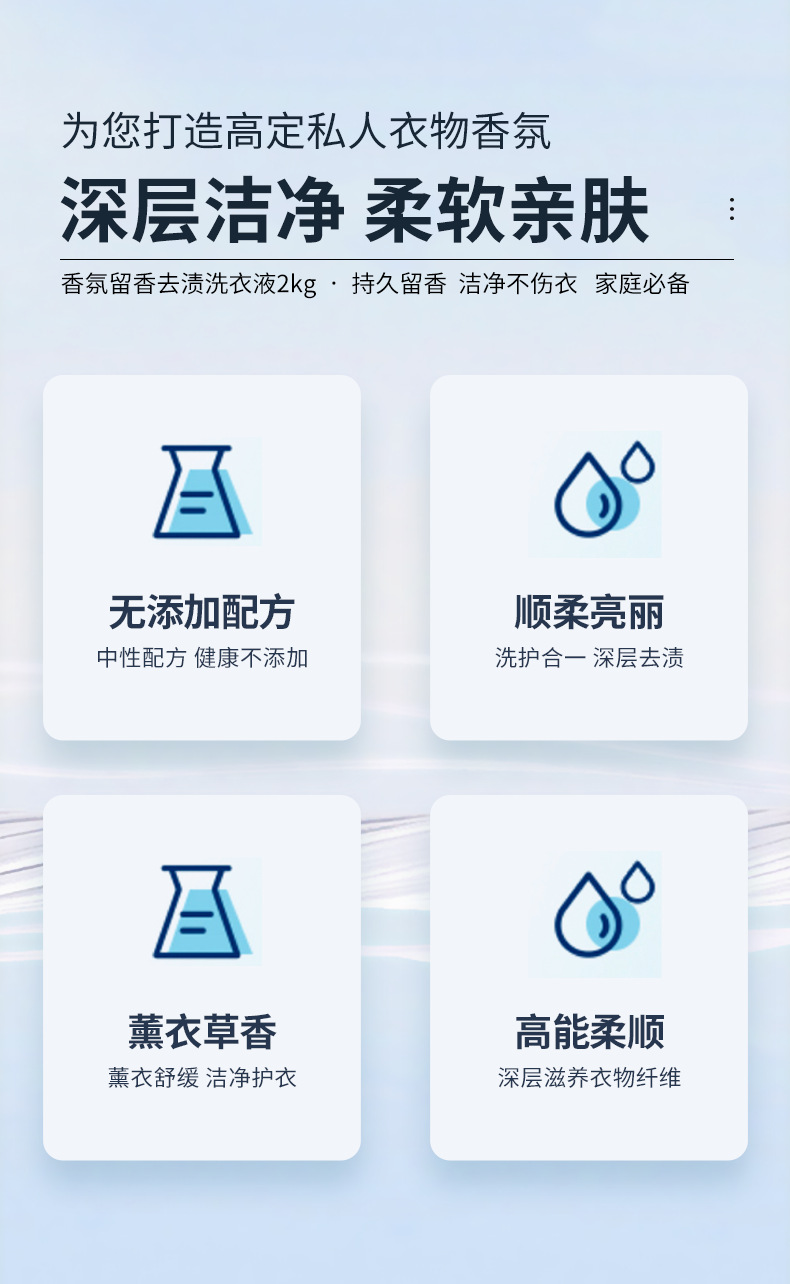 为您打造高定私人衣物香氛

深层洁净 柔软亲肤

香氛留香去渍洗衣液2kg · 持久留香 洁净不伤衣 家庭必备

无添加配方
中性配方 健康不添加

顺柔亮丽
洗护合一 深层去渍

薰衣草香
薰衣舒缓 洁净护衣

高能柔顺
深层滋养衣物纤维