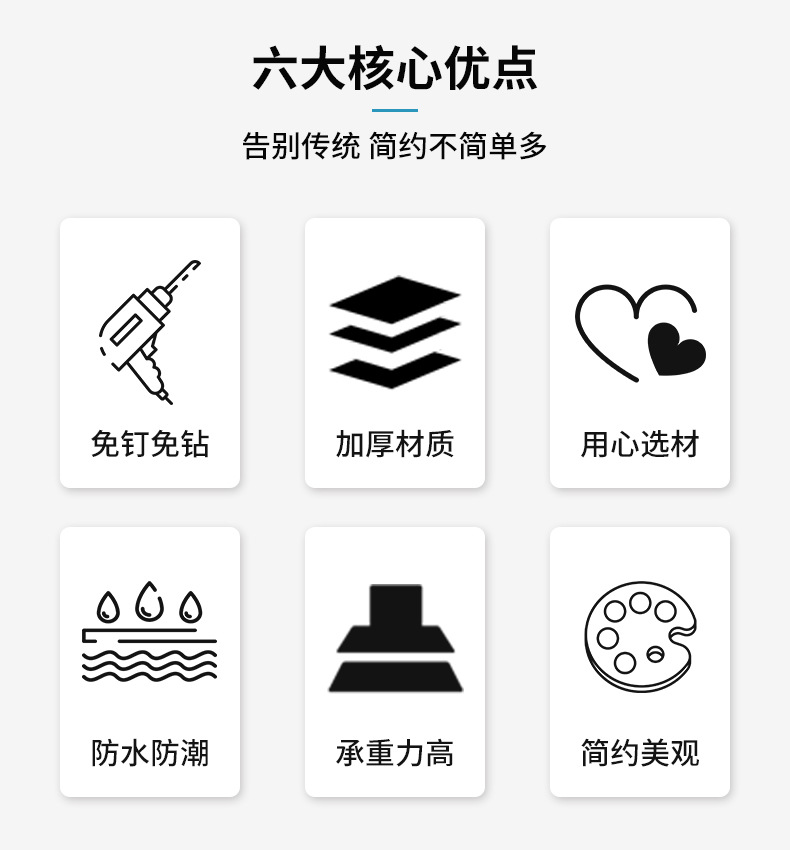 六大核心优点

告别传统 简约不简单多

免钉免钻

加厚材质

用心选材

防水防潮

承重力高

简约美观