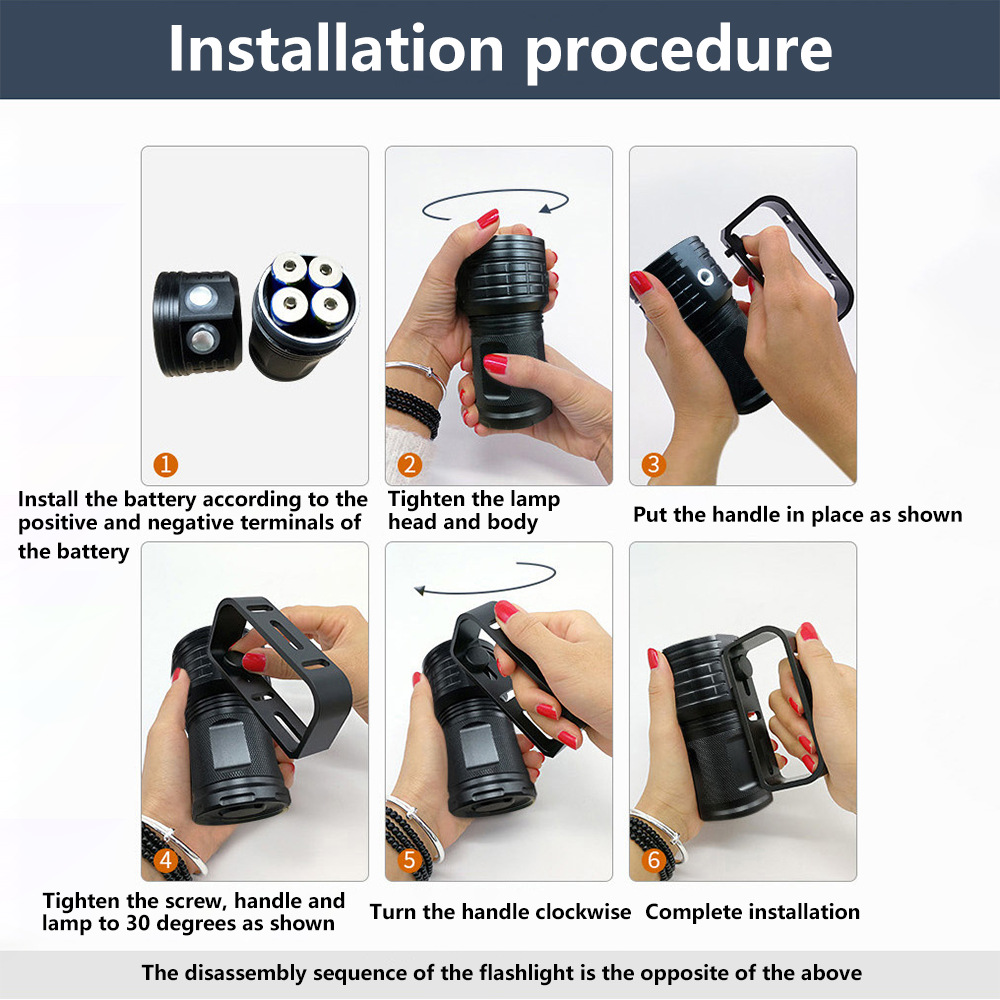 Installation procedure

1
Install the battery according to the positive and negative terminals of the battery

2
Tighten the lamp head and body

3
Put the handle in place as shown

4
Tighten the screw, handle and lamp to 30 degrees as shown

5
Turn the handle clockwise

6
Complete installation

The disassembly sequence of the flashlight is the opposite of the above