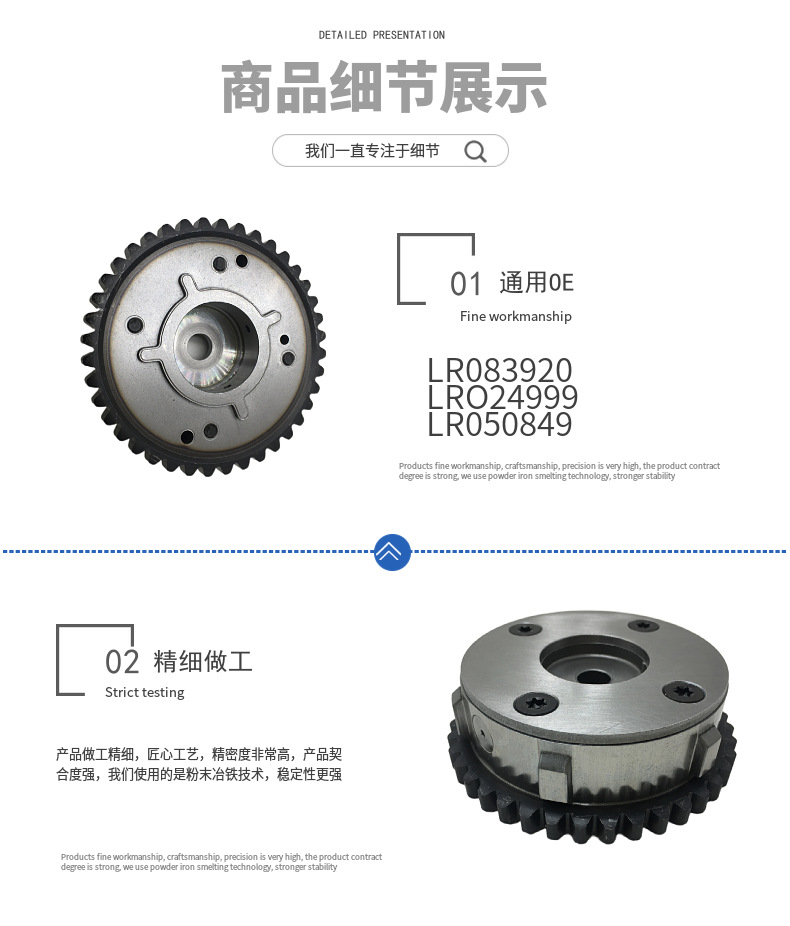 DETAILED PRESENTATION

商品细节展示

我们一直专注于细节

01 通用OE

Fine workmanship

LR083920
LRO24999
LR050849

Products fine workmanship, craftsmanship, precision is very high, the product contract degree is strong, we use powder iron smelting technology, stronger stability

02 精细做工

Strict testing

产品做工精细，匠心工艺，精密度非常高，产品契合度强，我们使用的是粉末冶铁技术，稳定性更强

Products fine workmanship, craftsmanship, precision is very high, the product contract degree is strong, we use powder iron smelting technology, stronger stability