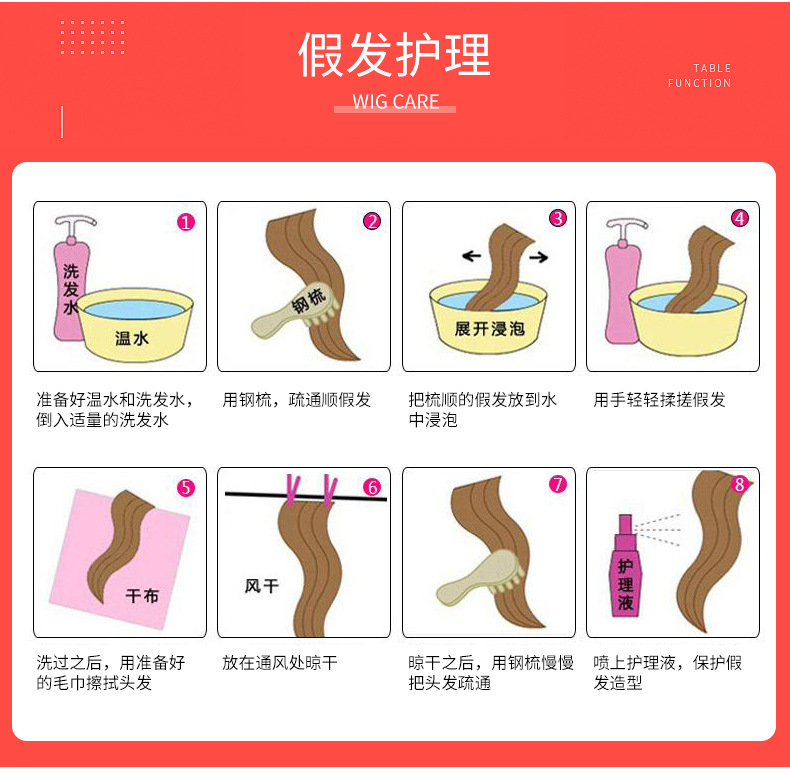 假发护理

WIG CARE

TABLE
FUNCTION

1
洗发水
温水

准备好温水和洗发水，倒入适量的洗发水

2
钢梳

用钢梳，疏通顺假发

3
展开浸泡

把梳顺的假发放到水中浸泡

4

用手轻轻揉搓假发

5
干布

洗过之后，用准备好的毛巾擦拭头发

6
风干

放在通风处晾干

7

晾干之后，用钢梳慢慢把头发疏通

8
护理液

喷上护理液，保护假发造型